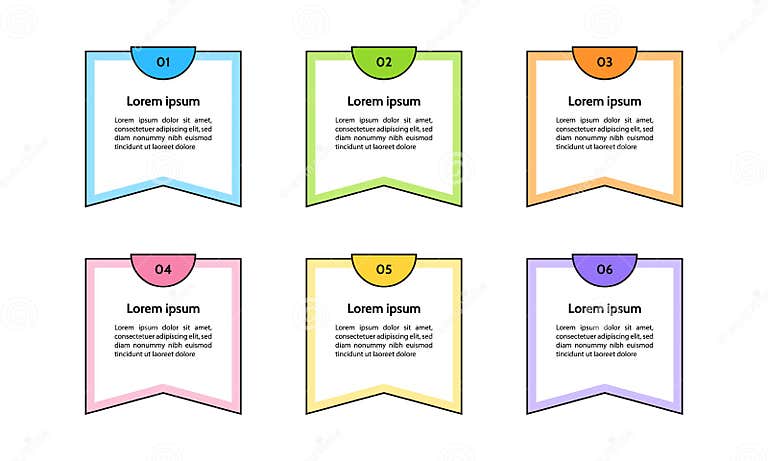 01

Lorem ipsum

Lorem ipsum dolor sit amet, consectetuer adipiscing elit, sed diam nonummy nibh euismod tincidunt ut laoreet dolore

02

Lorem ipsum

Lorem ipsum dolor sit amet, consectetuer adipiscing elit, sed diam nonummy nibh euismod tincidunt ut laoreet dolore

03

Lorem ipsum

Lorem ipsum dolor sit amet, consectetuer adipiscing elit, sed diam nonummy nibh euismod tincidunt ut laoreet dolore

04

Lorem ipsum

Lorem ipsum dolor sit amet, consectetuer adipiscing elit, sed diam nonummy nibh euismod tincidunt ut laoreet dolore

05

Lorem ipsum

Lorem ipsum dolor sit amet, consectetuer adipiscing elit, sed diam nonummy nibh euismod tincidunt ut laoreet dolore

06

Lorem ipsum

Lorem ipsum dolor sit amet, consectetuer adipiscing elit, sed diam nonummy nibh euismod tincidunt ut laoreet dolore