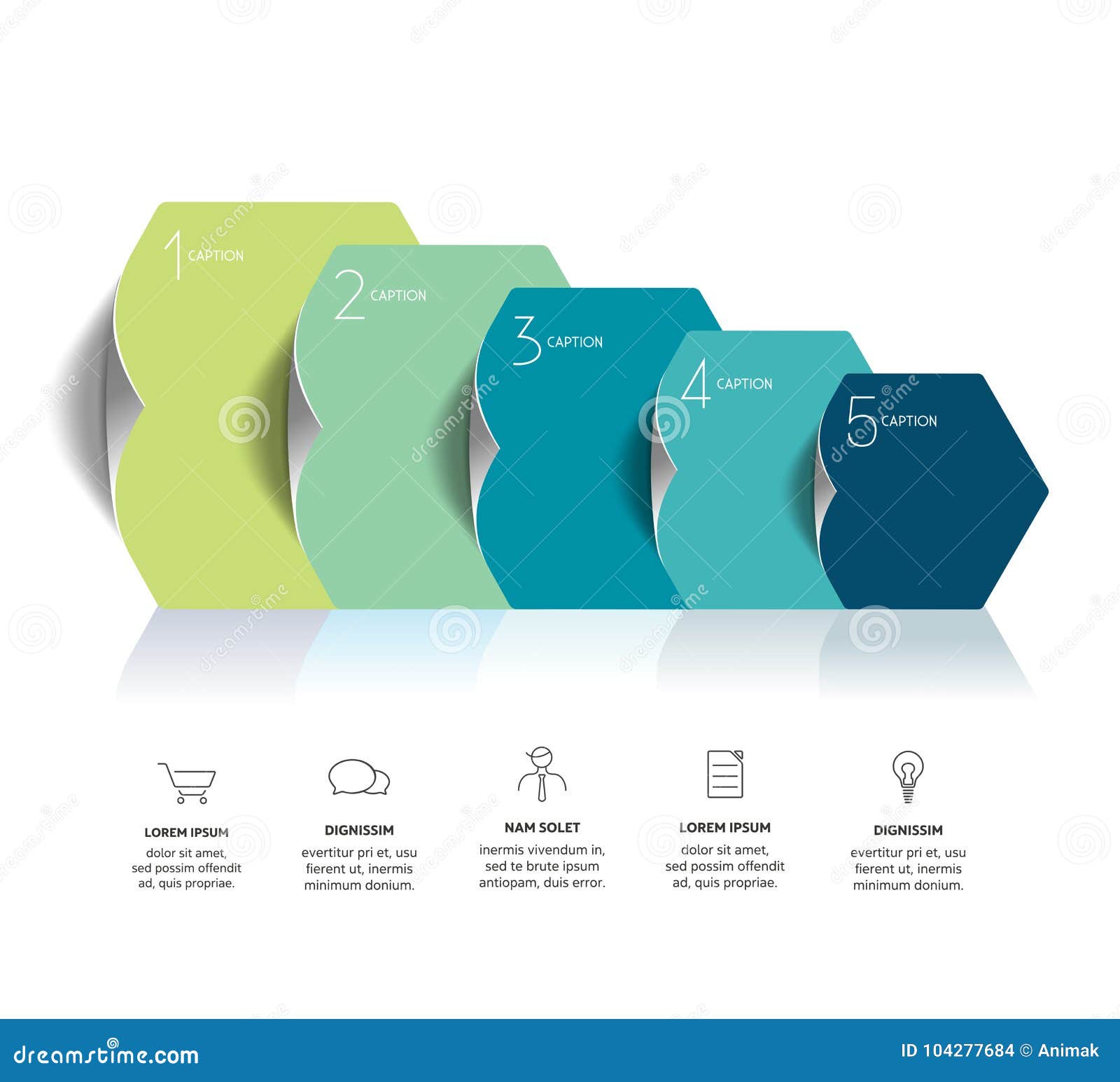 1 CAPTION

2 CAPTION

3 CAPTION

4 CAPTION

5 CAPTION

LOREM IPSUM
dolor sit amet, sed possim offendit ad, quis propriae.

DIGNISSIM
evertitur pri et, usu fierent ut, inermis minimum donium.

NAM SOLET
inermis vivendum in, sed te brute ipsum antiopam, duis error.

LOREM IPSUM
dolor sit amet, sed possim offendit ad, quis propriae.

DIGNISSIM
evertitur pri et, usu fierent ut, inermis minimum donium.

dreamstime.com

ID 104277684 © Animak