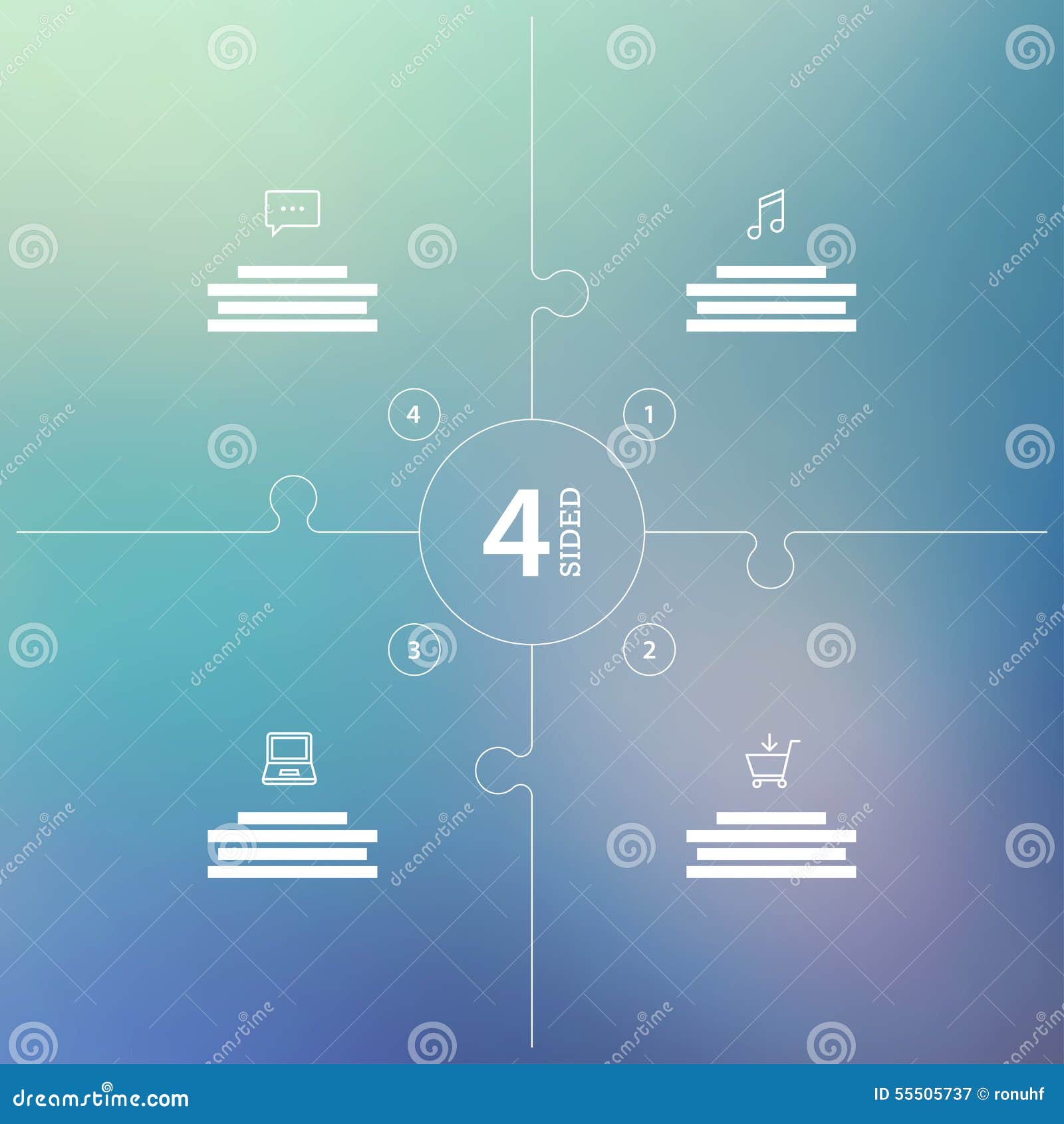 4

1

4 SIDED

3

2

dreamstime.com

ID 55505737 © ronuhf