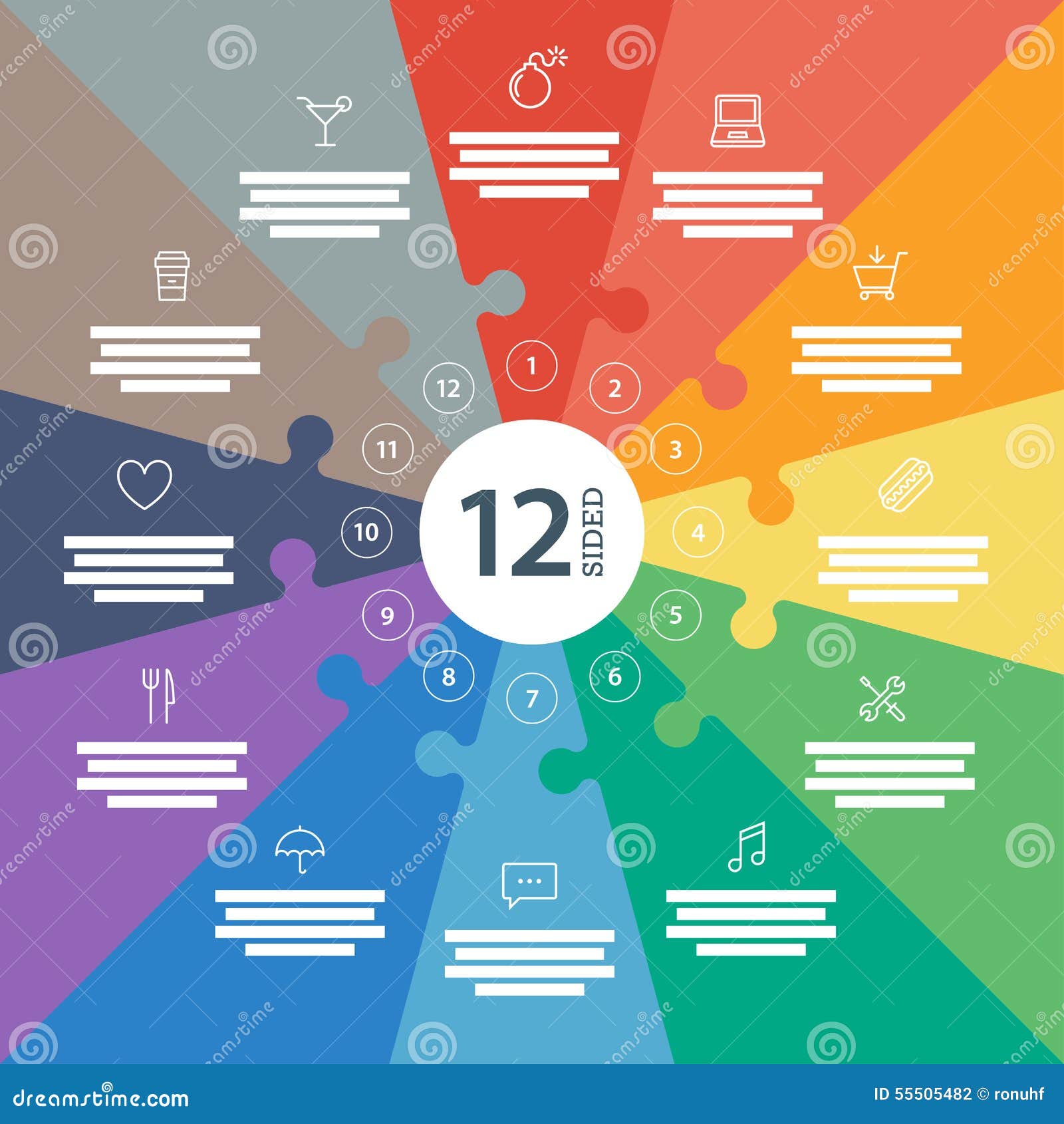 1

2

3

4

5

6

7

8

9

10

11

12

12 SIDED

dreamstime

dreamstime.com

ID 55505482 © ronuhf