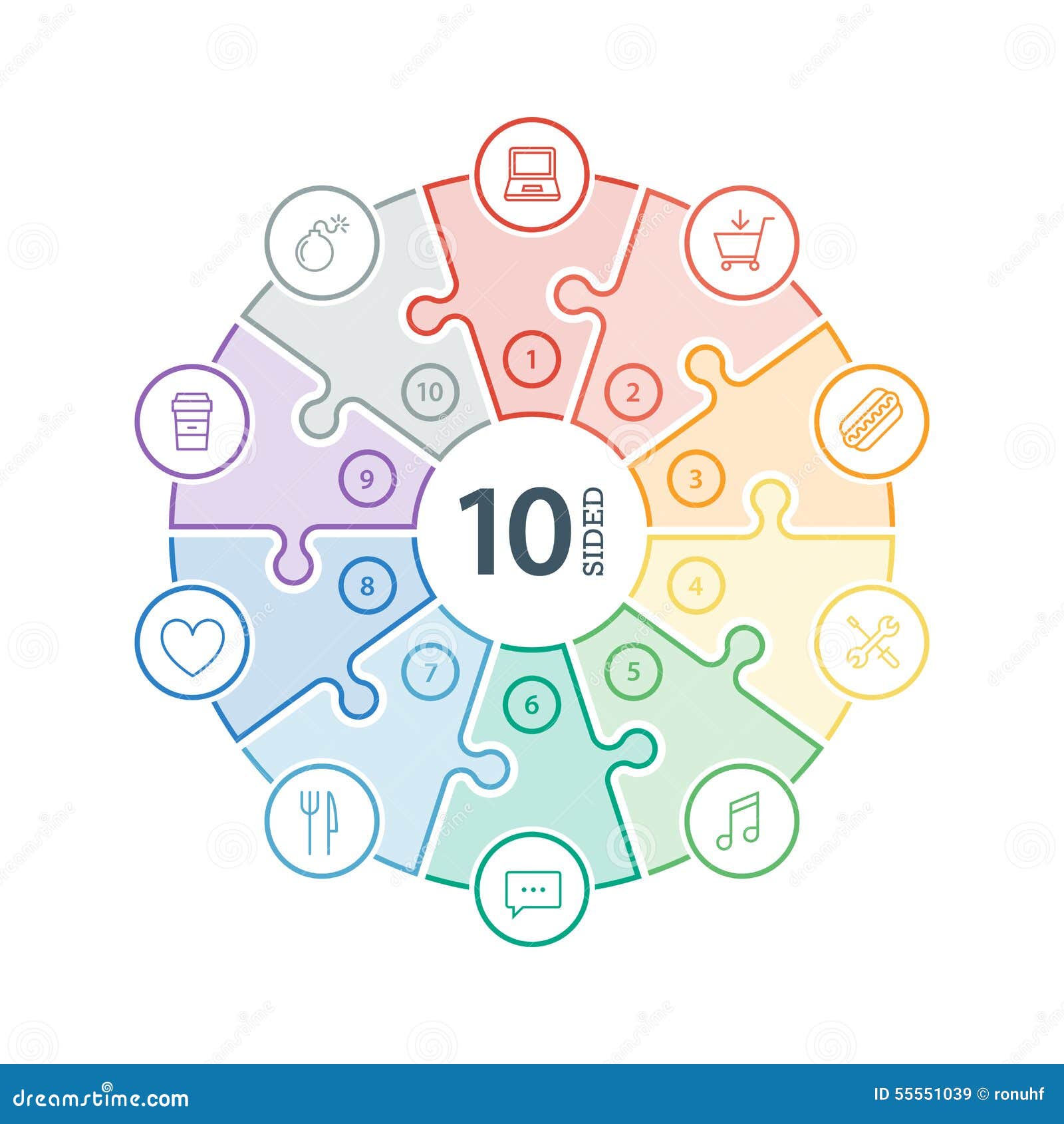 1
2
3
4
5
6
7
8
9
10

10 SIDED

dreamstime.com
ID 55551039 © ronuhf