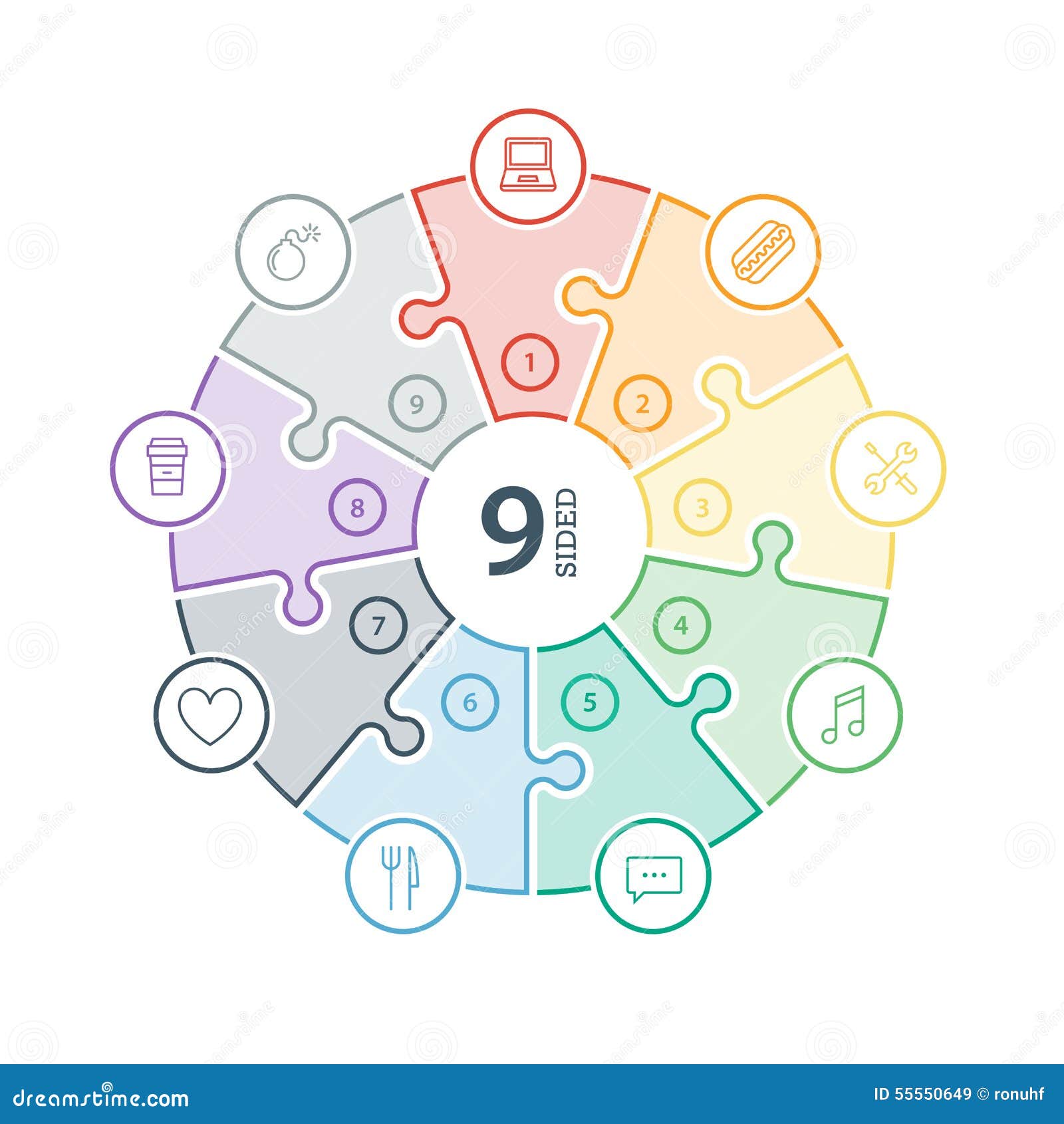 1
2
3
4
5
6
7
8
9

9 SIDED

dreamstime.com
ID 55550649 © ronuhf