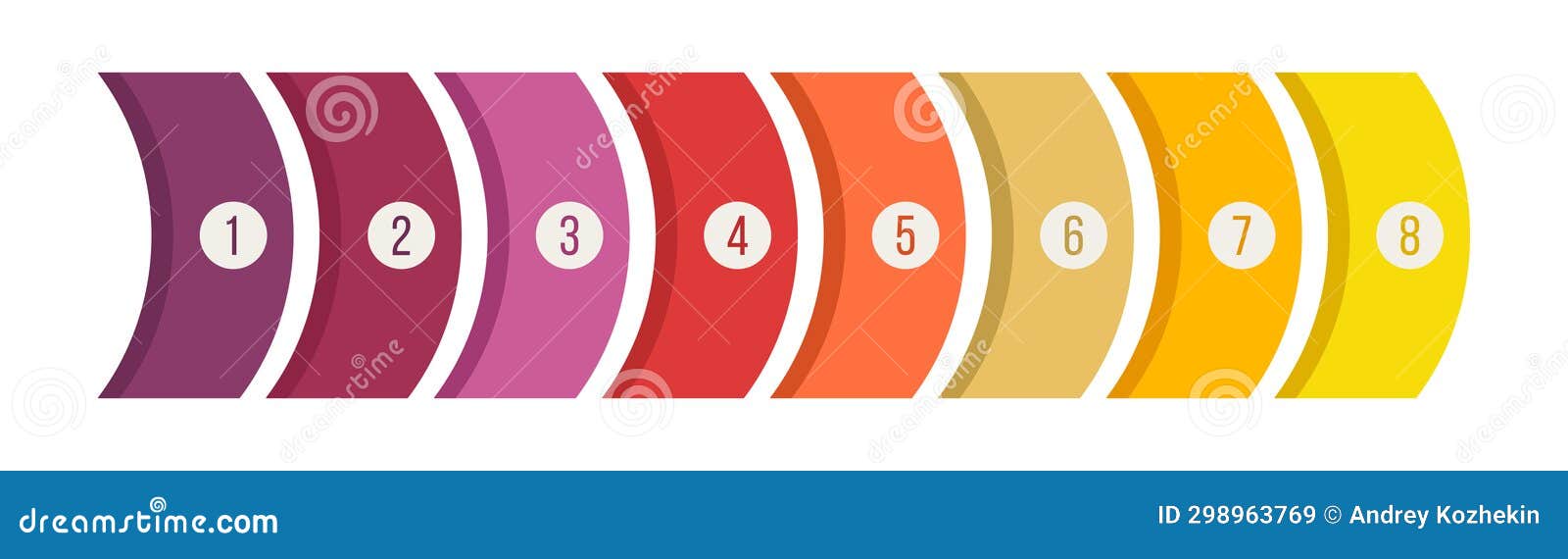 1
2
3
4
5
6
7
8

dreamstime.com

ID 298963769 © Andrey Kozhekin