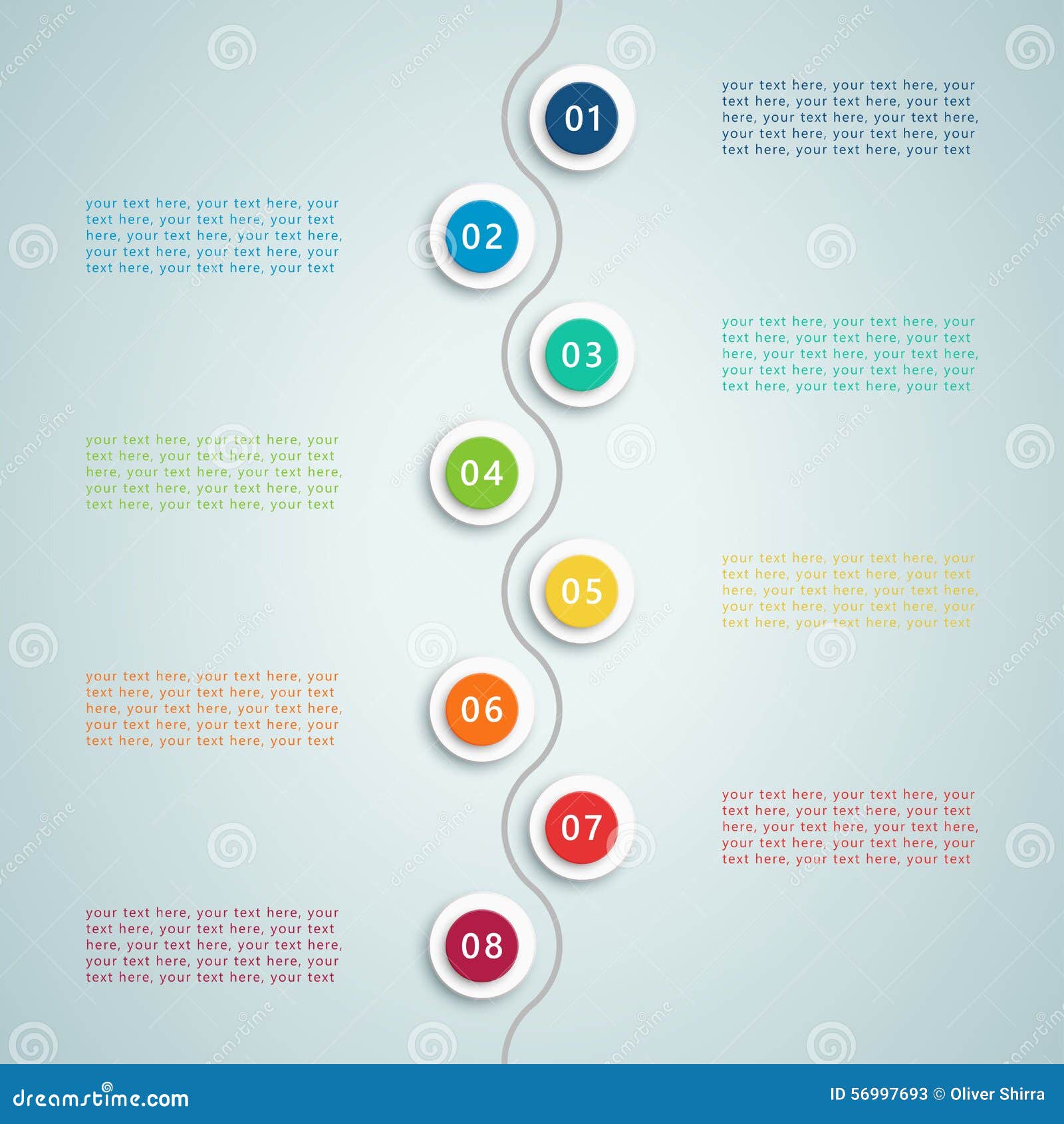 01

your text here, your text here, your text here, your text here, your text here, your text here, your text here, your text here, your text here, your text here, your text here, your text

02

your text here, your text here, your text here, your text here, your text here, your text here, your text here, your text here, your text here, your text here, your text here, your text

03

your text here, your text here, your text here, your text here, your text here, your text here, your text here, your text here, your text here, your text here, your text here, your text

04

your text here, your text here, your text here, your text here, your text here, your text here, your text here, your text here, your text here, your text here, your text here, your text

05

your text here, your text here, your text here, your text here, your text here, your text here, your text here, your text here, your text here, your text here, your text here, your text

06

your text here, your text here, your text here, your text here, your text here, your text here, your text here, your text here, your text here, your text here, your text here, your text

07

your text here, your text here, your text here, your text here, your text here, your text here, your text here, your text here, your text here, your text here, your text here, your text

08

your text here, your text here, your text here, your text here, your text here, your text here, your text here, your text here, your text here, your text here, your text here, your text

dreamstime.com

ID 56997693 © Oliver Shirra