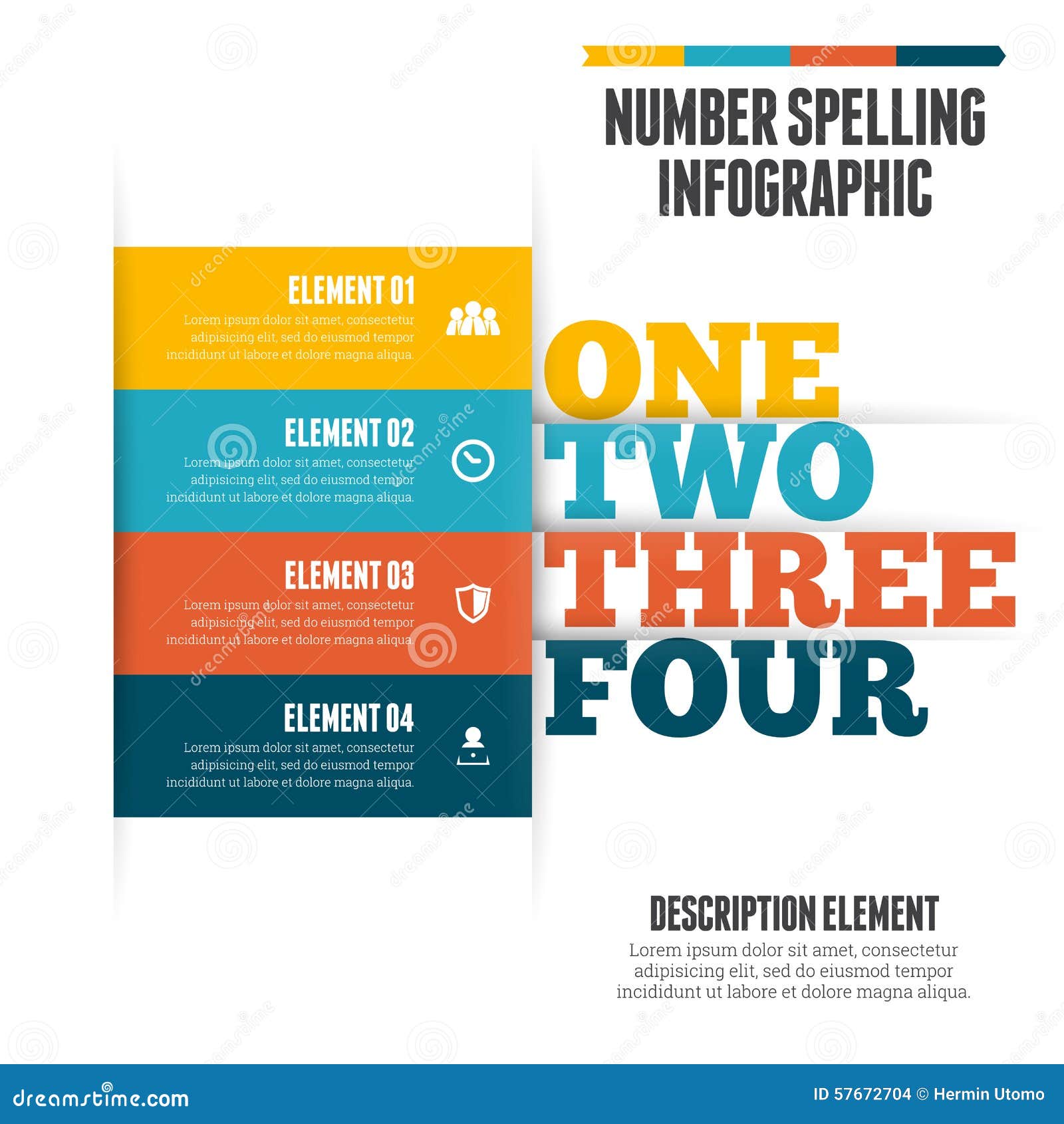 NUMBER SPELLING INFOGRAPHIC

ELEMENT 01
Lorem ipsum dolor sit amet, consectetur adipisicing elit, sed do eiusmod tempor incididunt ut labore et dolore magna aliqua.

ELEMENT 02
Lorem ipsum dolor sit amet, consectetur adipisicing elit, sed do eiusmod tempor incididunt ut labore et dolore magna aliqua.

ELEMENT 03
Lorem ipsum dolor sit amet, consectetur adipisicing elit, sed do eiusmod tempor incididunt ut labore et dolore magna aliqua.

ELEMENT 04
Lorem ipsum dolor sit amet, consectetur adipisicing elit, sed do eiusmod tempor incididunt ut labore et dolore magna aliqua.

ONE
TWO
THREE
FOUR

DESCRIPTION ELEMENT
Lorem ipsum dolor sit amet, consectetur adipisicing elit, sed do eiusmod tempor incididunt ut labore et dolore magna aliqua.

dreamstime.com
ID 57672704 © Hermin Utomo