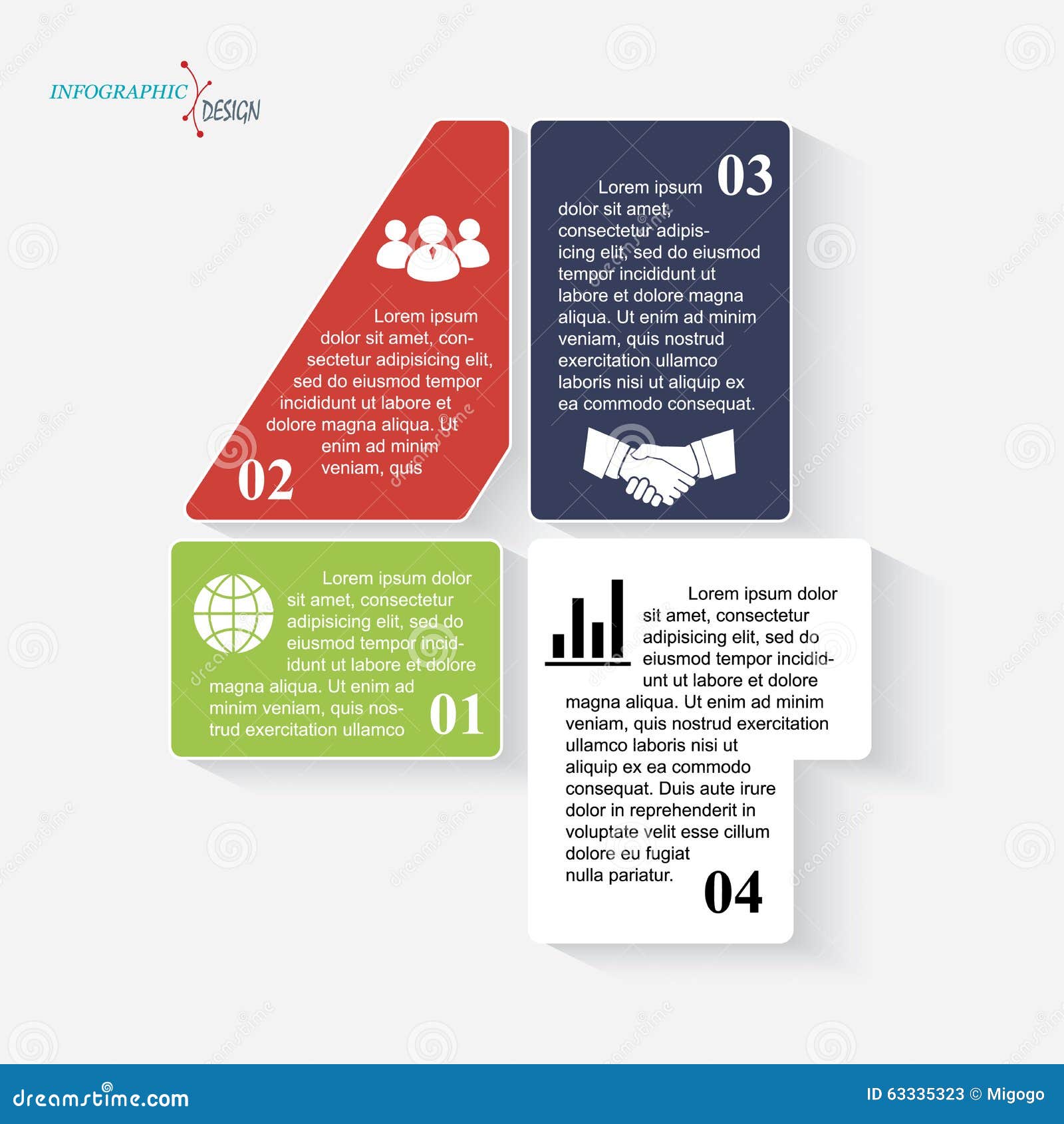 INFOGRAPHIC DESIGN

Lorem ipsum dolor sit amet, consectetur adipisicing elit, sed do eiusmod tempor incididunt ut labore et dolore magna aliqua. Ut enim ad minim veniam, quis

02

03

Lorem ipsum dolor sit amet, consectetur adipisicing elit, sed do eiusmod tempor incididunt ut labore et dolore magna aliqua. Ut enim ad minim veniam, quis nostrud exercitation ullamco laboris nisi ut aliquip ex ea commodo consequat.

Lorem ipsum dolor sit amet, consectetur adipisicing elit, sed do eiusmod tempor incididunt ut labore et dolore magna aliqua. Ut enim ad minim veniam, quis nostrud exercitation ullamco

01

Lorem ipsum dolor sit amet, consectetur adipisicing elit, sed do eiusmod tempor incididunt ut labore et dolore magna aliqua. Ut enim ad minim veniam, quis nostrud exercitation ullamco laboris nisi ut aliquip ex ea commodo consequat. Duis aute irure dolor in reprehenderit in voluptate velit esse cillum dolore eu fugiat nulla pariatur.

04

dreamstime.com

ID 63335323 © Migogo