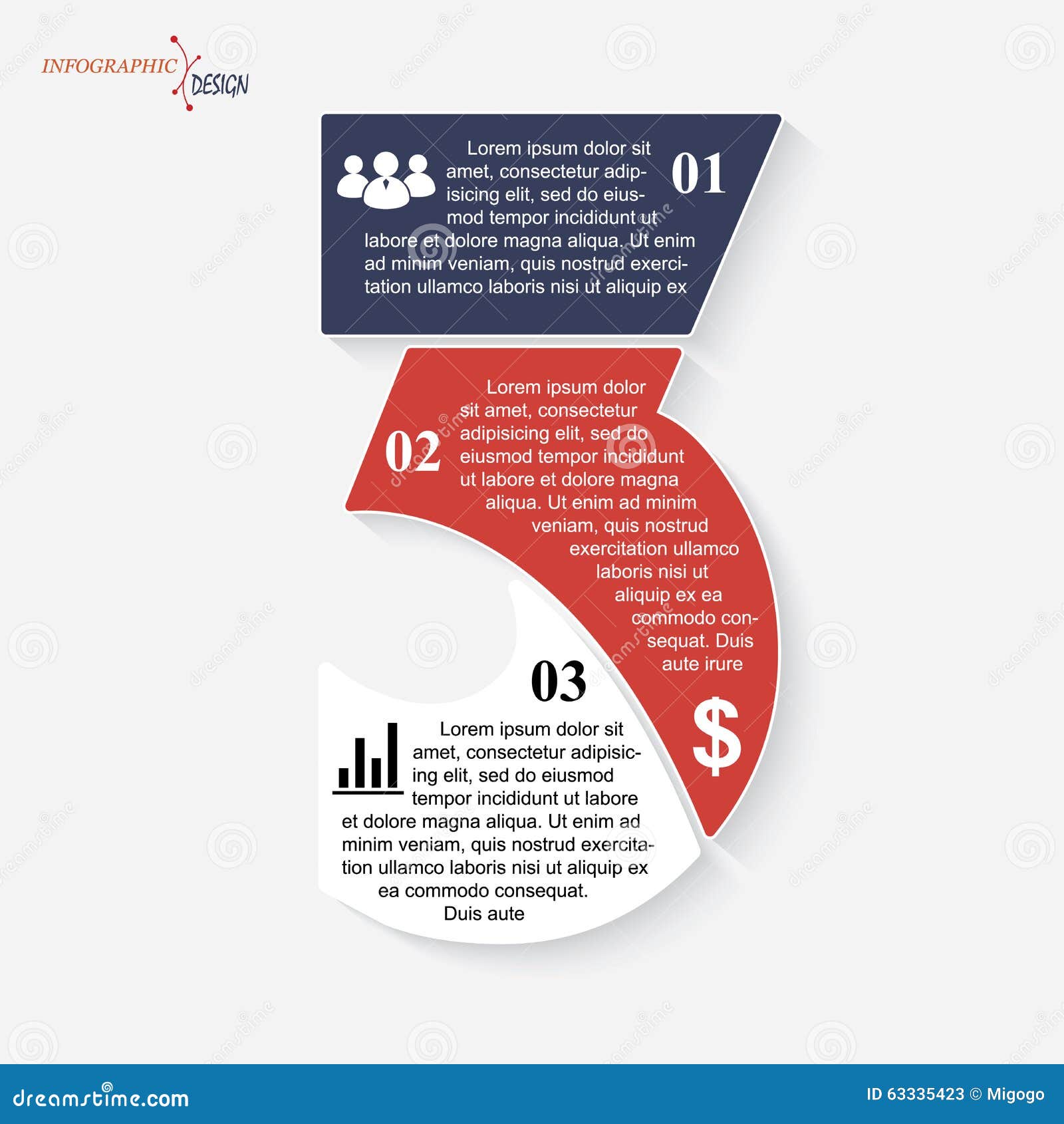 INFOGRAPHIC DESIGN

Lorem ipsum dolor sit amet, consectetur adipisicing elit, sed do eiusmod tempor incididunt ut labore et dolore magna aliqua. Ut enim ad minim veniam, quis nostrud exercitation ullamco laboris nisi ut aliquip ex

01

02

Lorem ipsum dolor sit amet, consectetur adipisicing elit, sed do eiusmod tempor incididunt ut labore et dolore magna aliqua. Ut enim ad minim veniam, quis nostrud exercitation ullamco laboris nisi ut aliquip ex ea commodo consequat. Duis aute irure

$

03

Lorem ipsum dolor sit amet, consectetur adipisicing elit, sed do eiusmod tempor incididunt ut labore et dolore magna aliqua. Ut enim ad minim veniam, quis nostrud exercitation ullamco laboris nisi ut aliquip ex ea commodo consequat. Duis aute

dreamstime.com

ID 63335423 © Migogo