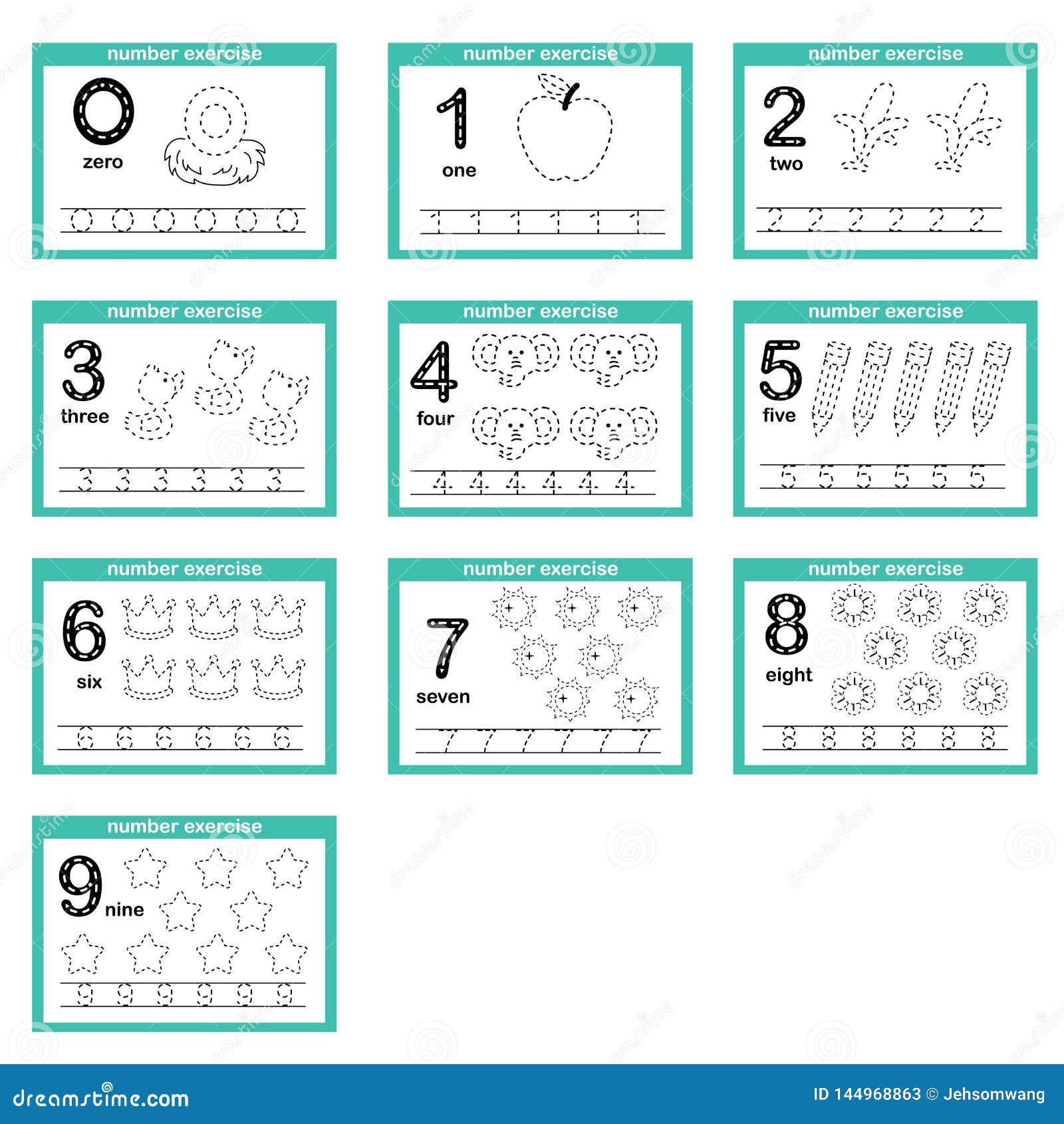 number exercise

0
zero

0 0 0 0 0 0

number exercise

1
one

1 1 1 1 1 1

number exercise

2
two

2 2 2 2 2 2

number exercise

3
three

3 3 3 3 3 3

number exercise

4
four

4 4 4 4 4 4

number exercise

5
five

5 5 5 5 5 5

number exercise

6
six

6 6 6 6 6 6

number exercise

7
seven

7 7 7 7 7 7

number exercise

8
eight

8 8 8 8 8 8

number exercise

9
nine

9 9 9 9 9 9

dreamstime.com

ID 144968863 © Jehsomwang