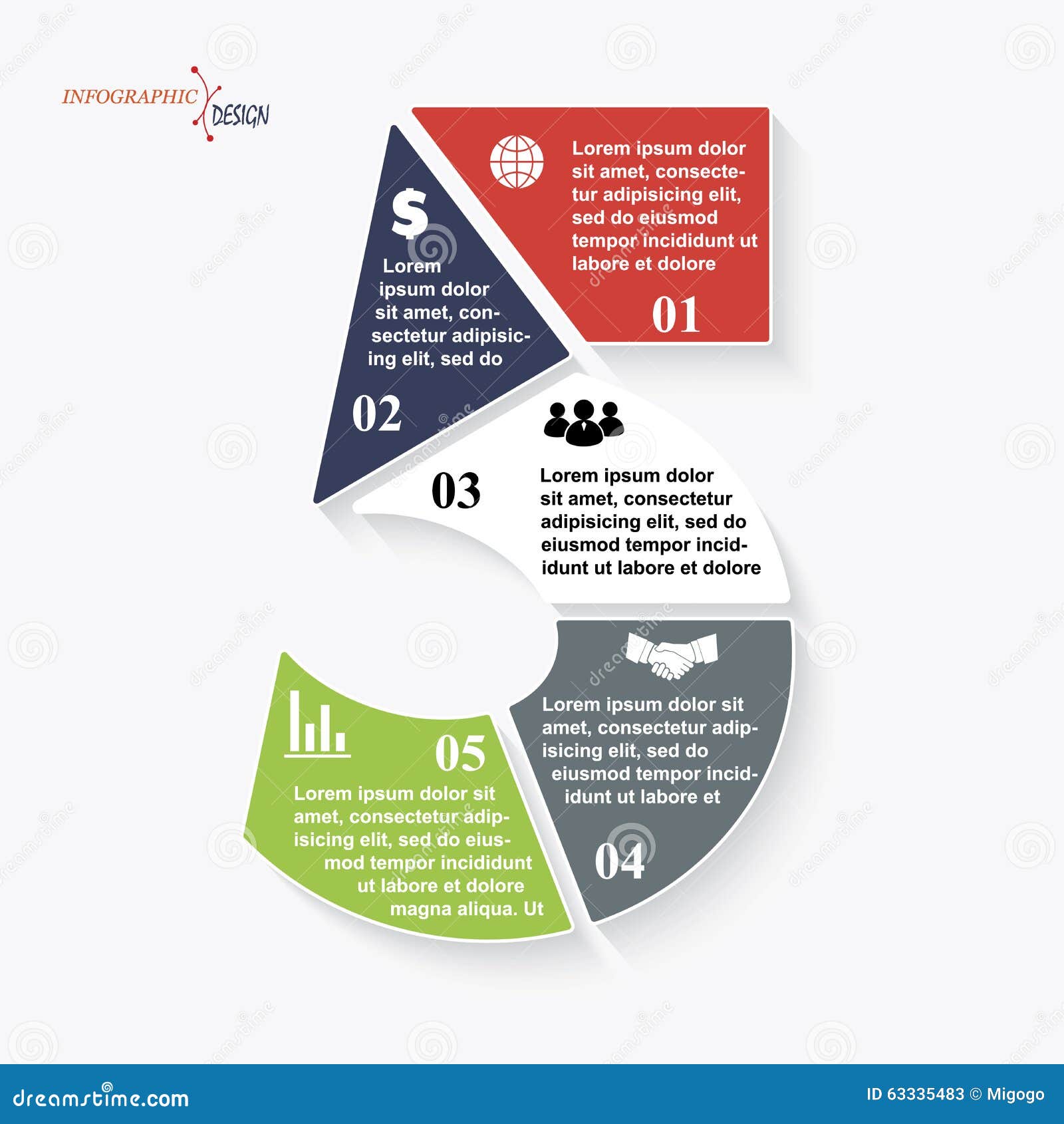 INFOGRAPHIC DESIGN

Lorem ipsum dolor sit amet, consectetur adipisicing elit, sed do eiusmod tempor incididunt ut labore et dolore

01

$

Lorem ipsum dolor sit amet, consectetur adipisicing elit, sed do

02

03

Lorem ipsum dolor sit amet, consectetur adipisicing elit, sed do eiusmod tempor incididunt ut labore et dolore

Lorem ipsum dolor sit amet, consectetur adipisicing elit, sed do eiusmod tempor incididunt ut labore et

04

05

Lorem ipsum dolor sit amet, consectetur adipisicing elit, sed do eiusmod tempor incididunt ut labore et dolore magna aliqua. Ut

dreamstime.com

ID 63335483 © Migogo