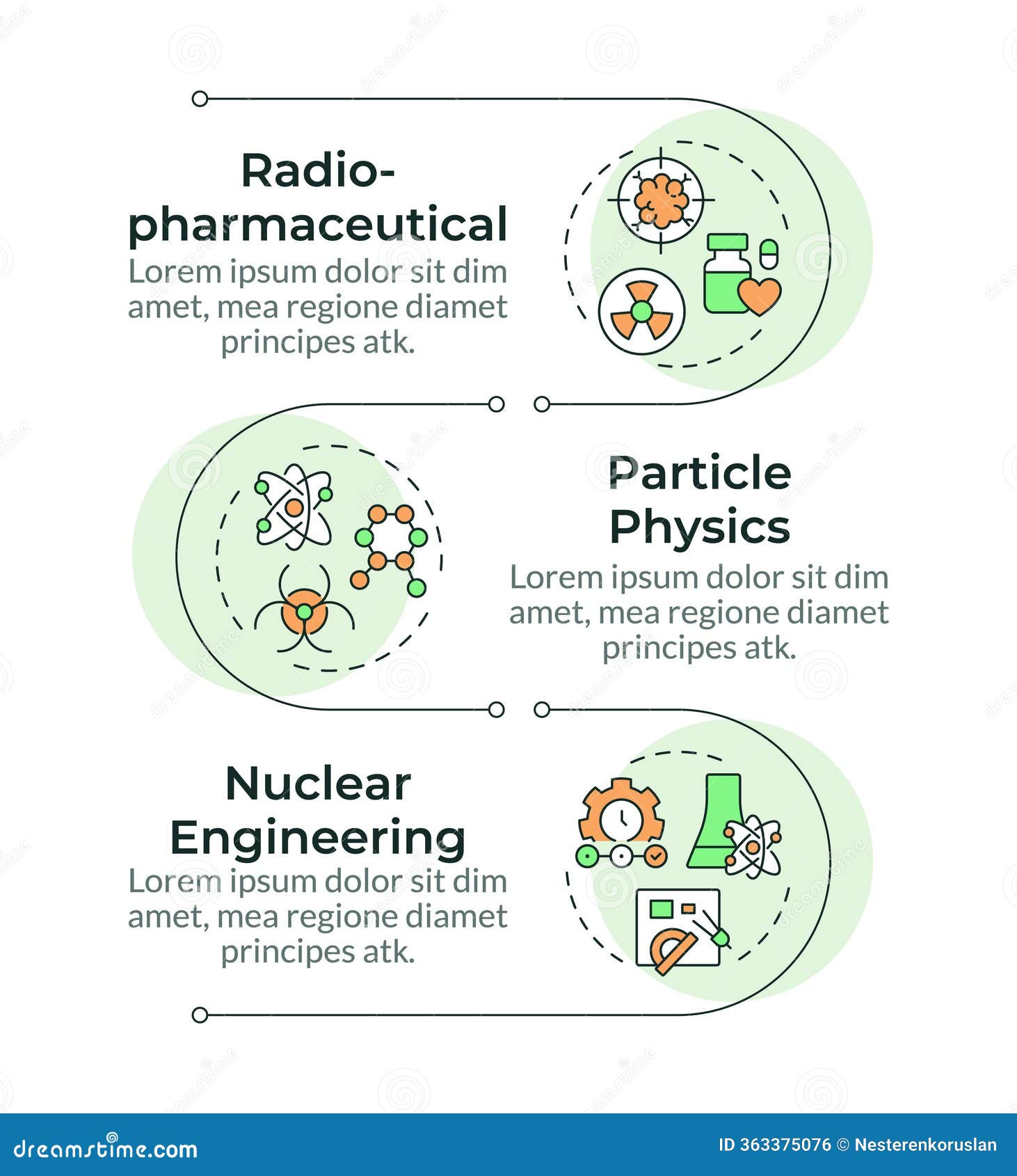 Radio-pharmaceutical
Lorem ipsum dolor sit dim amet, mea regione diamet principes atk.

Particle Physics
Lorem ipsum dolor sit dim amet, mea regione diamet principes atk.

Nuclear Engineering
Lorem ipsum dolor sit dim amet, mea regione diamet principes atk.

dreamstime.com
ID 363375076 © Nesterenkoruslan