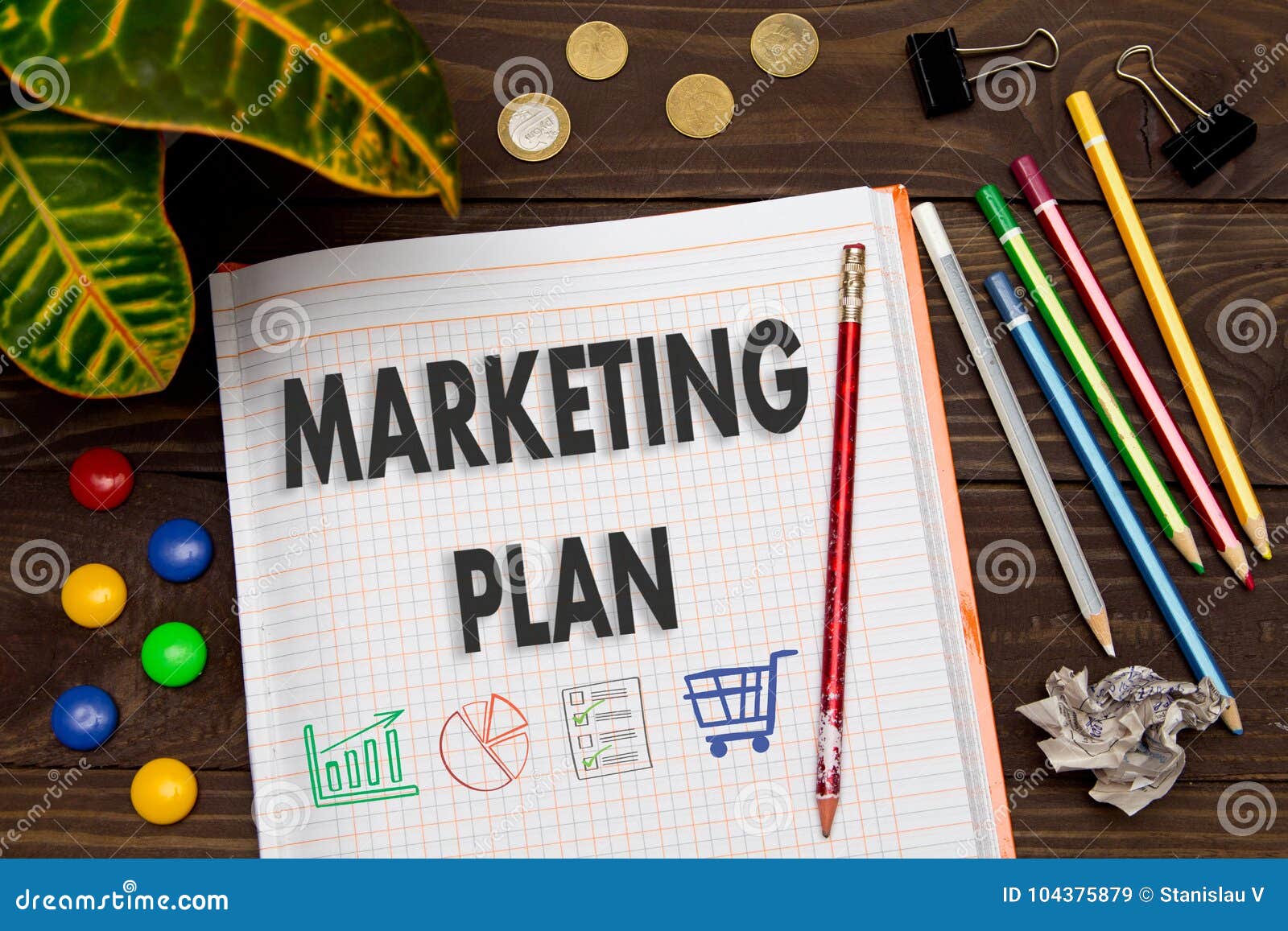 MARKETING PLAN

dreamstime.com

ID 104375879 © Stanislau V