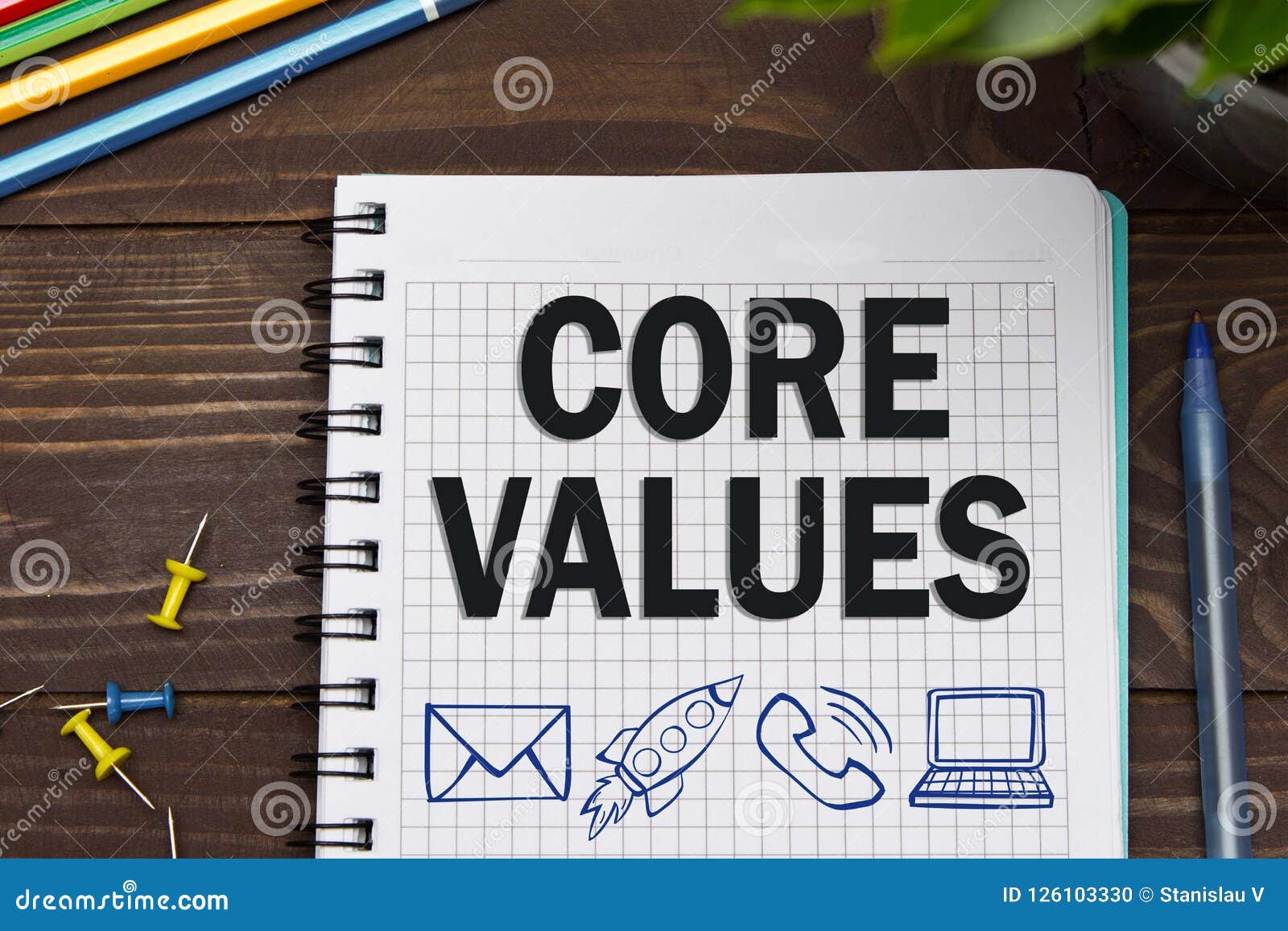 CORE VALUES

dreamstime.com

ID 126103330 © Stanislau V