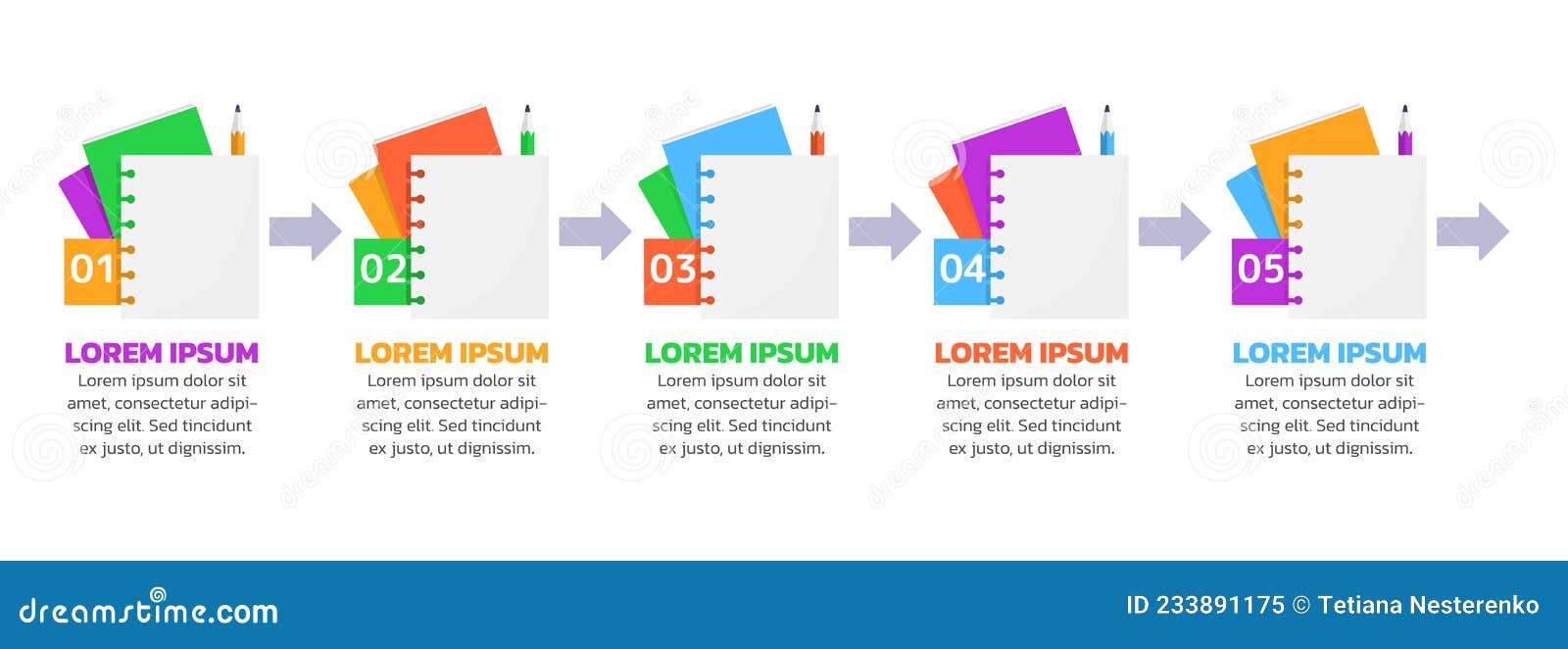 01

LOREM IPSUM

Lorem ipsum dolor sit amet, consectetur adipiscing elit. Sed tincidunt ex justo, ut dignissim.

02

LOREM IPSUM

Lorem ipsum dolor sit amet, consectetur adipiscing elit. Sed tincidunt ex justo, ut dignissim.

03

LOREM IPSUM

Lorem ipsum dolor sit amet, consectetur adipiscing elit. Sed tincidunt ex justo, ut dignissim.

04

LOREM IPSUM

Lorem ipsum dolor sit amet, consectetur adipiscing elit. Sed tincidunt ex justo, ut dignissim.

05

LOREM IPSUM

Lorem ipsum dolor sit amet, consectetur adipiscing elit. Sed tincidunt ex justo, ut dignissim.

dreamstime.com

ID 233891175 © Tetiana Nesterenko