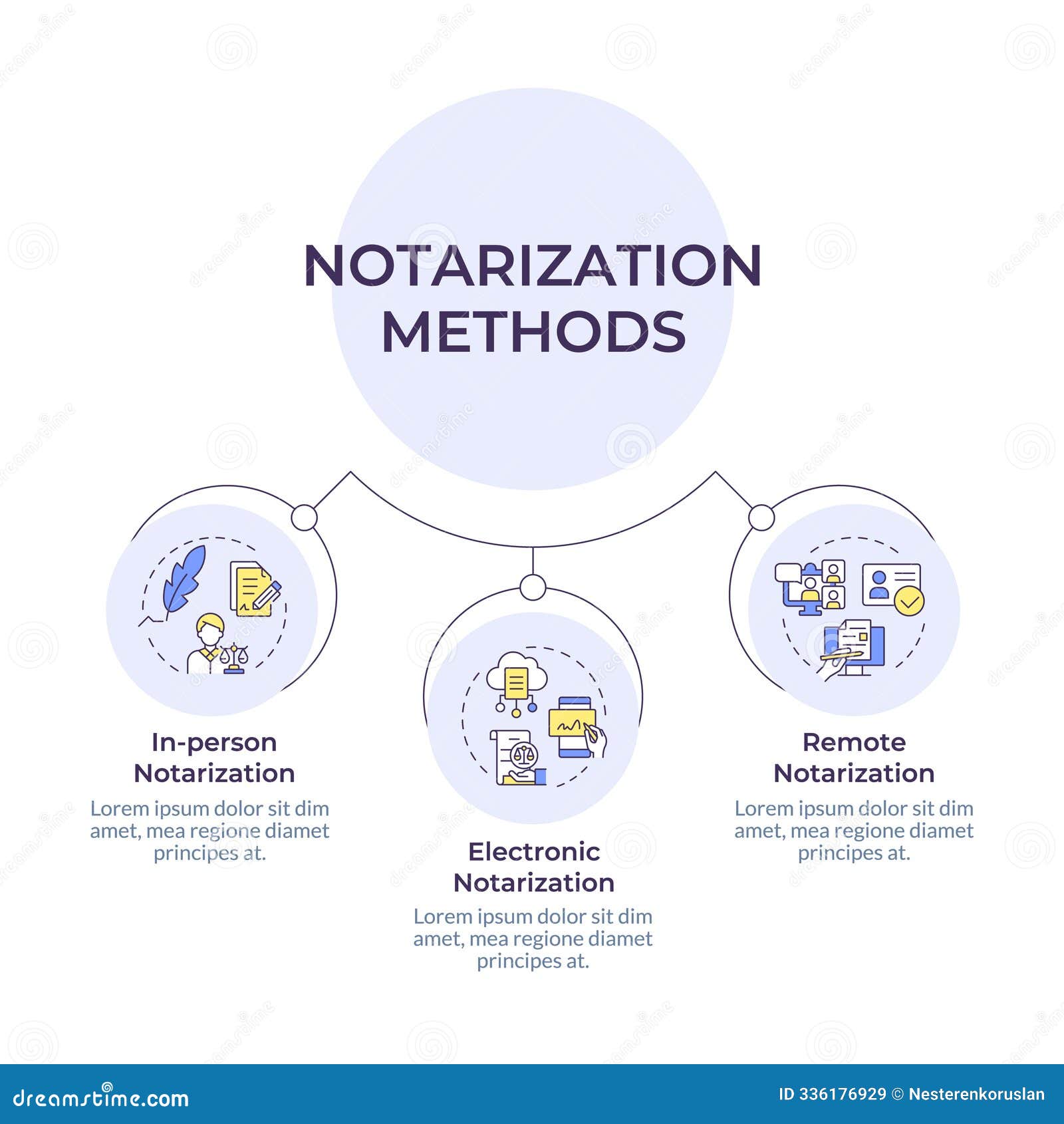 NOTARIZATION METHODS

In-person Notarization

Lorem ipsum dolor sit dim amet, mea regione diamet principes at.

Electronic Notarization

Lorem ipsum dolor sit dim amet, mea regione diamet principes at.

Remote Notarization

Lorem ipsum dolor sit dim amet, mea regione diamet principes at.

dreamstime.com

ID 336176929 © Nesterenkoruslan