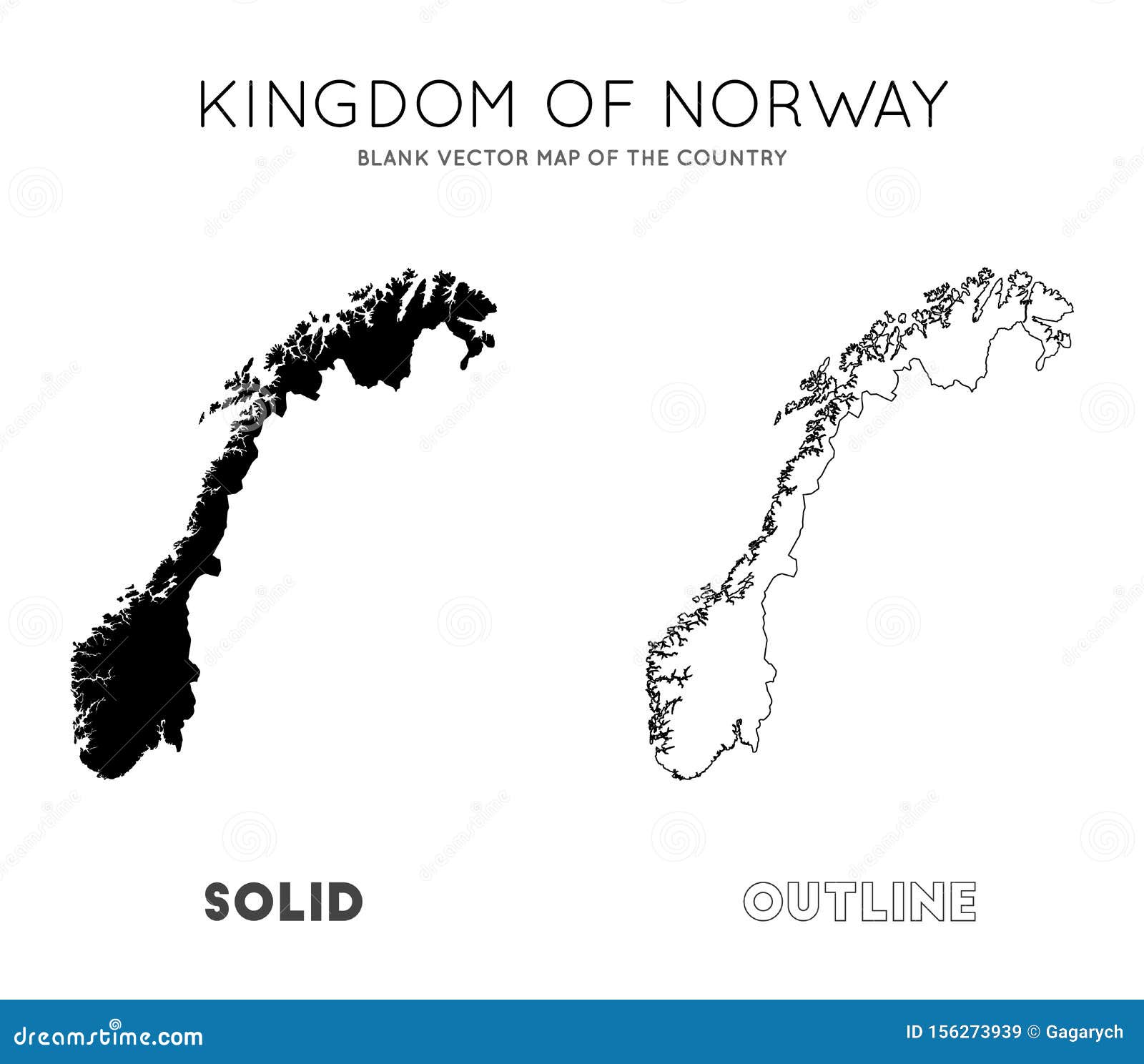 KINGDOM OF NORWAY
BLANK VECTOR MAP OF THE COUNTRY

SOLID

OUTLINE

dreamstime.com

ID 156273939 © Gagarych