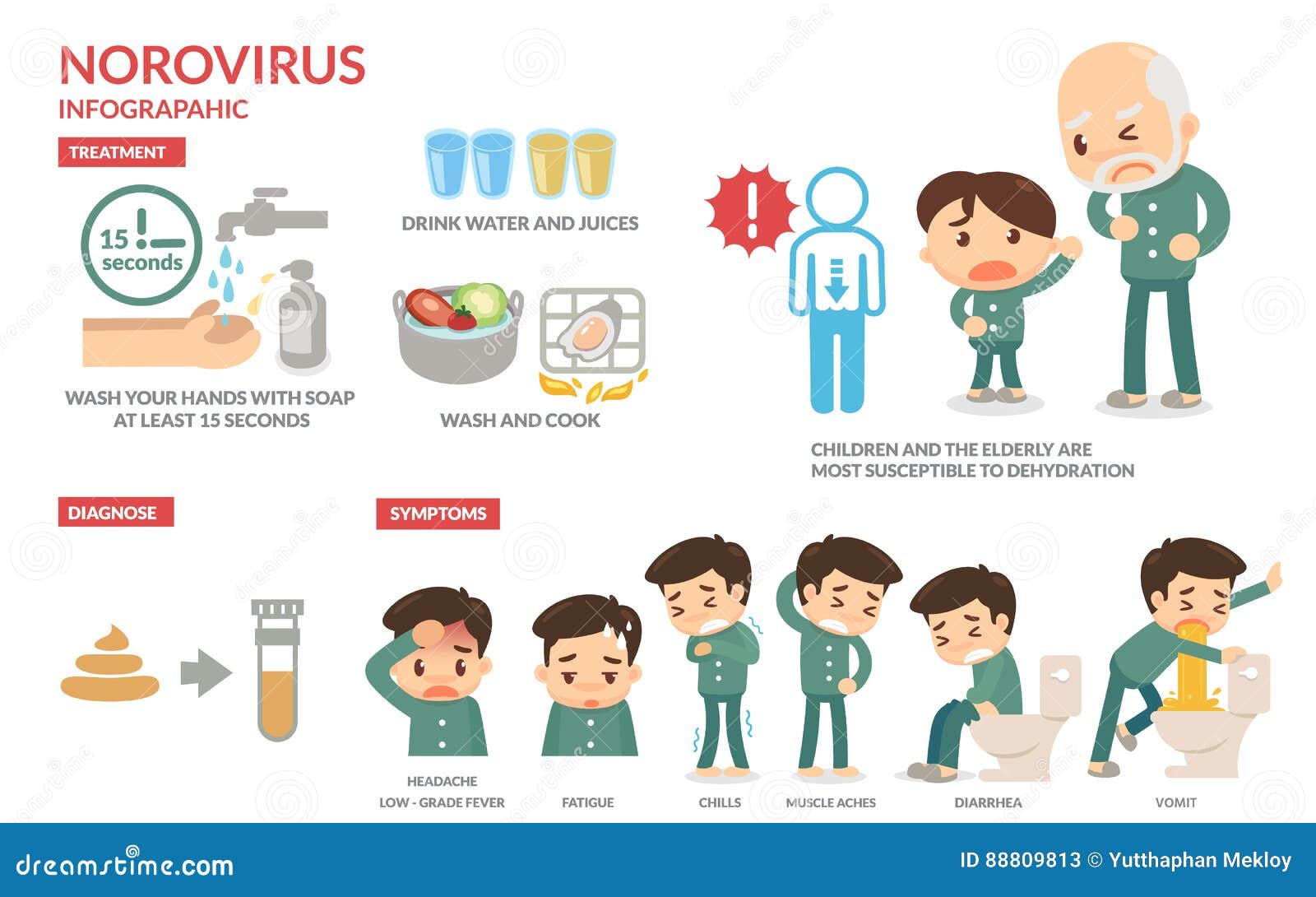 NOROVIRUS
INFOGRAPAHIC

TREATMENT

15 seconds

WASH YOUR HANDS WITH SOAP AT LEAST 15 SECONDS

DRINK WATER AND JUICES

WASH AND COOK

CHILDREN AND THE ELDERLY ARE MOST SUSCEPTIBLE TO DEHYDRATION

DIAGNOSE

SYMPTOMS

HEADACHE
LOW - GRADE FEVER

FATIGUE

CHILLS

MUSCLE ACHES

DIARRHEA

VOMIT

dreamstime.com

ID 88809813 © Yutthaphan Mekloy