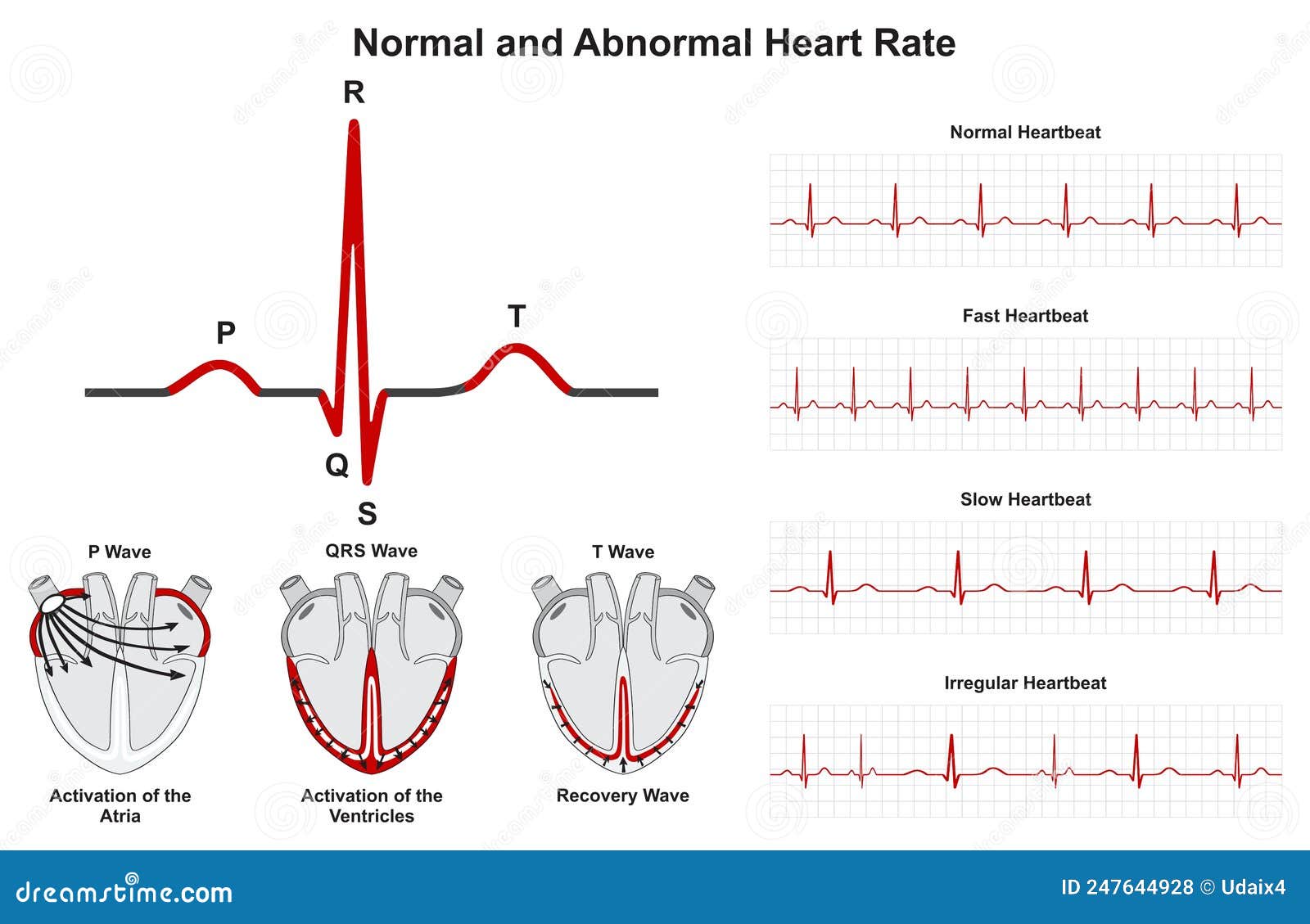 Normal and Abnormal Heart Rate

R

P

T

Q

S

P Wave

Activation of the Atria

QRS Wave

Activation of the Ventricles

T Wave

Recovery Wave

Normal Heartbeat

Fast Heartbeat

Slow Heartbeat

Irregular Heartbeat

dreamstime.com

ID 247644928 © Udaix4