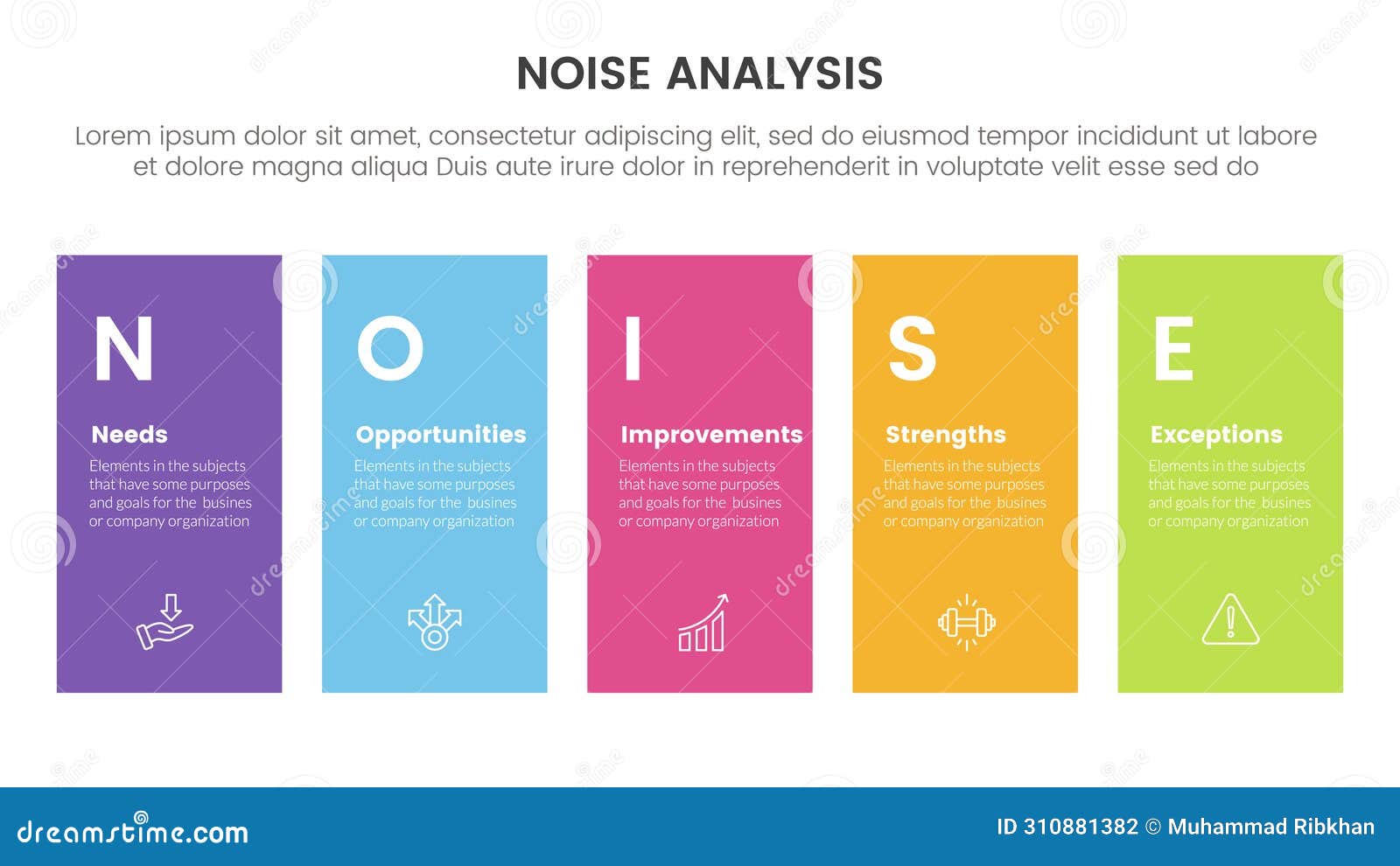 NOISE ANALYSIS

Lorem ipsum dolor sit amet, consectetur adipiscing elit, sed do eiusmod tempor incididunt ut labore et dolore magna aliqua Duis aute irure dolor in reprehenderit in voluptate velit esse sed do

N

Needs

Elements in the subjects that have some purposes and goals for the busines or company organization

O

Opportunities

Elements in the subjects that have some purposes and goals for the busines or company organization

I

Improvements

Elements in the subjects that have some purposes and goals for the busines or company organization

S

Strengths

Elements in the subjects that have some purposes and goals for the busines or company organization

E

Exceptions

Elements in the subjects that have some purposes and goals for the busines or company organization

dreamstime.com

ID 310881382 © Muhammad Ribkhan