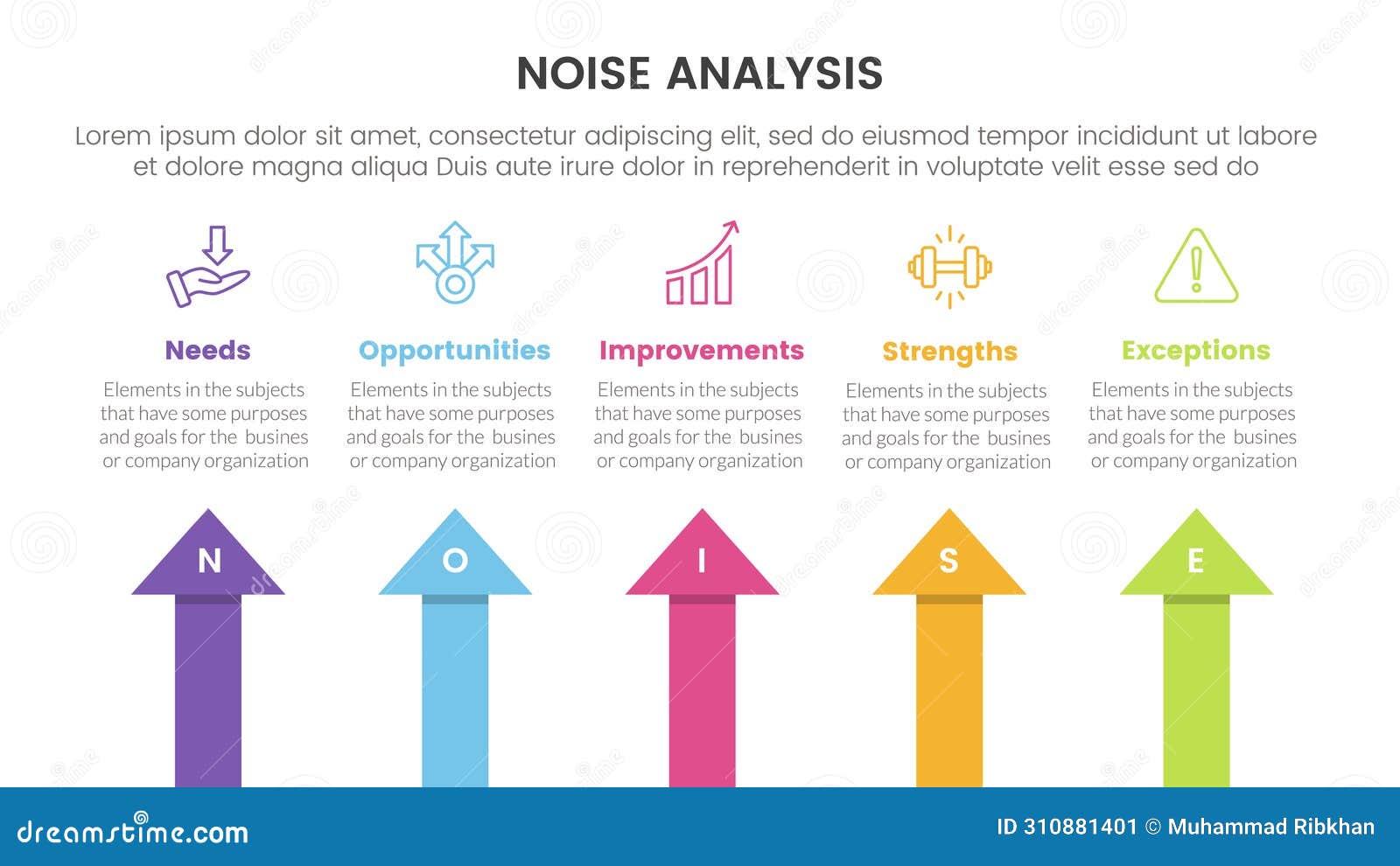 NOISE ANALYSIS

Lorem ipsum dolor sit amet, consectetur adipiscing elit, sed do eiusmod tempor incididunt ut labore et dolore magna aliqua Duis aute irure dolor in reprehenderit in voluptate velit esse sed do

Needs

Elements in the subjects that have some purposes and goals for the busines or company organization

Opportunities

Elements in the subjects that have some purposes and goals for the busines or company organization

Improvements

Elements in the subjects that have some purposes and goals for the busines or company organization

Strengths

Elements in the subjects that have some purposes and goals for the busines or company organization

Exceptions

Elements in the subjects that have some purposes and goals for the busines or company organization

N

O

I

S

E

dreamstime.com

ID 310881401 © Muhammad Ribkhan