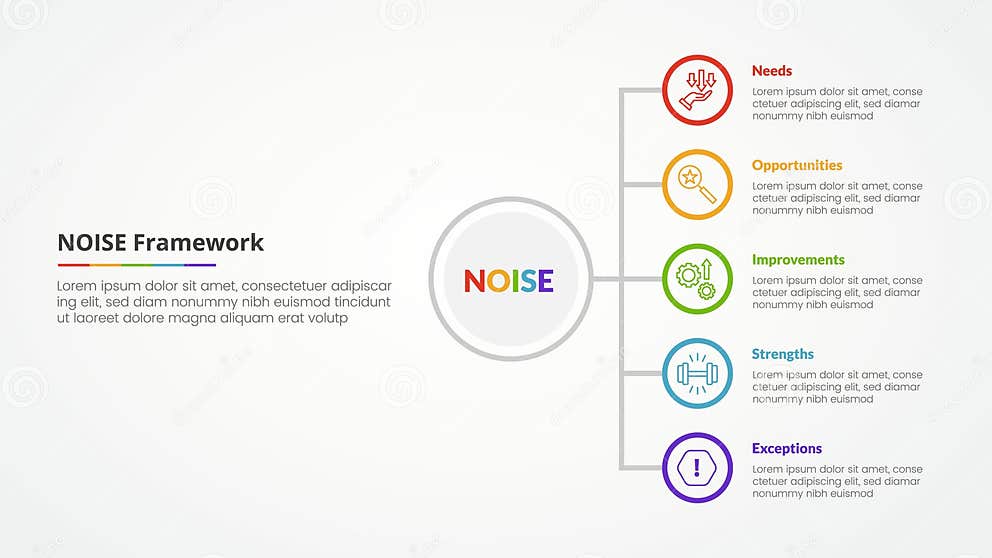 NOISE Framework

Lorem ipsum dolor sit amet, consectetuer adipiscar ing elit, sed diam nonummy nibh euismod tincidunt ut laoreet dolore magna aliquam erat volutp

NOISE

Needs
Lorem ipsum dolor sit amet, conse ctetuer adipiscing elit, sed diamar nonummy nibh euismod

Opportunities
Lorem ipsum dolor sit amet, conse ctetuer adipiscing elit, sed diamar nonummy nibh euismod

Improvements
Lorem ipsum dolor sit amet, conse ctetuer adipiscing elit, sed diamar nonummy nibh euismod

Strengths
Lorem ipsum dolor sit amet, conse ctetuer adipiscing elit, sed diamar nonummy nibh euismod

Exceptions
Lorem ipsum dolor sit amet, conse ctetuer adipiscing elit, sed diamar nonummy nibh euismod