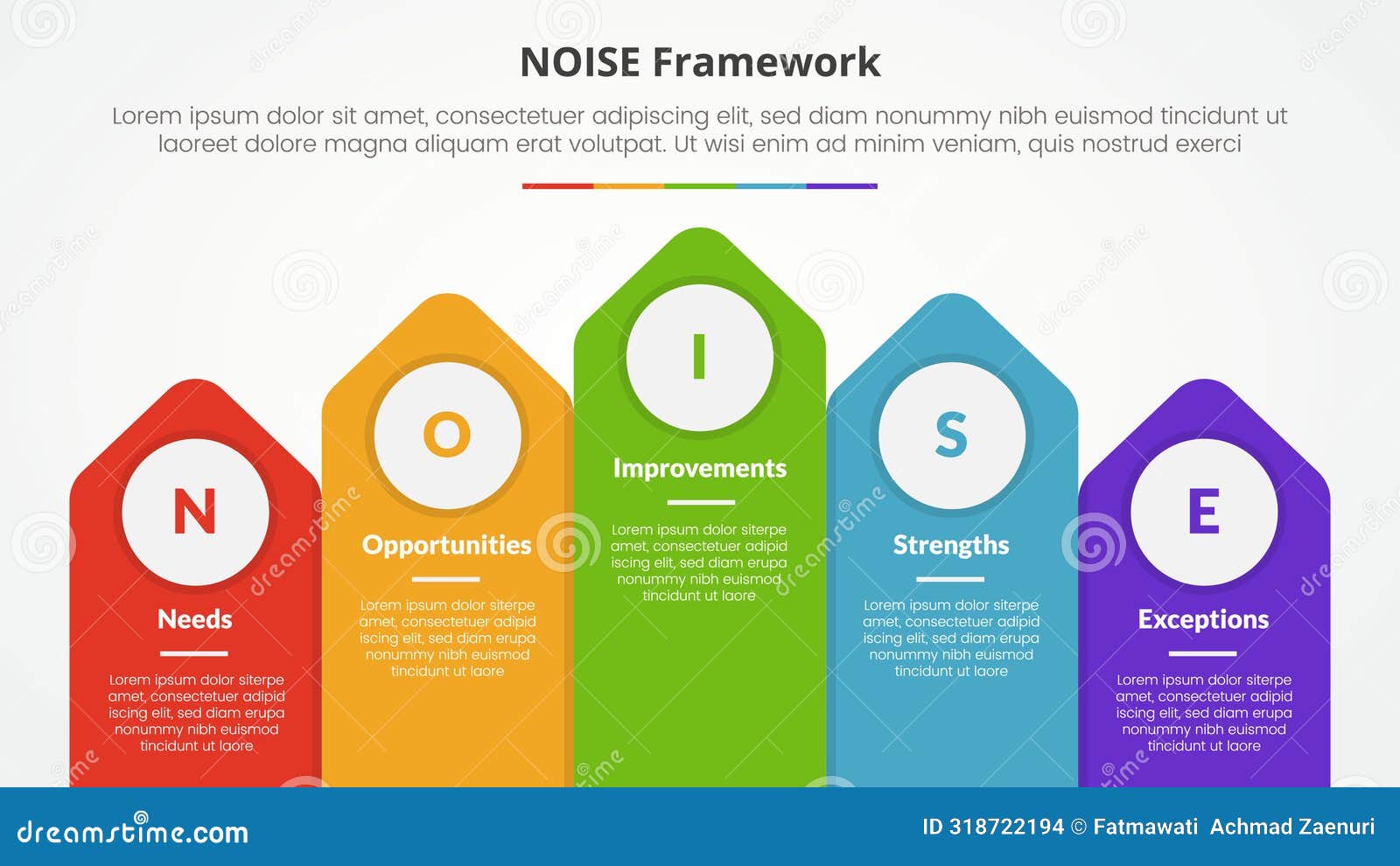 NOISE Framework

Lorem ipsum dolor sit amet, consectetuer adipiscing elit, sed diam nonummy nibh euismod tincidunt ut laoreet dolore magna aliquam erat volutpat. Ut wisi enim ad minim veniam, quis nostrud exerci

N

Needs

Lorem ipsum dolor siterpe amet, consectetuer adipid iscing elit, sed diam erupa nonummy nibh euismod tincidunt ut laore

O

Opportunities

Lorem ipsum dolor siterpe amet, consectetuer adipid iscing elit, sed diam erupa nonummy nibh euismod tincidunt ut laore

I

Improvements

Lorem ipsum dolor siterpe amet, consectetuer adipid iscing elit, sed diam erupa nonummy nibh euismod tincidunt ut laore

S

Strengths

Lorem ipsum dolor siterpe amet, consectetuer adipid iscing elit, sed diam erupa nonummy nibh euismod tincidunt ut laore

E

Exceptions

Lorem ipsum dolor siterpe amet, consectetuer adipid iscing elit, sed diam erupa nonummy nibh euismod tincidunt ut laore

dreamstime.com

ID 318722194 © Fatmawati Achmad Zaenuri