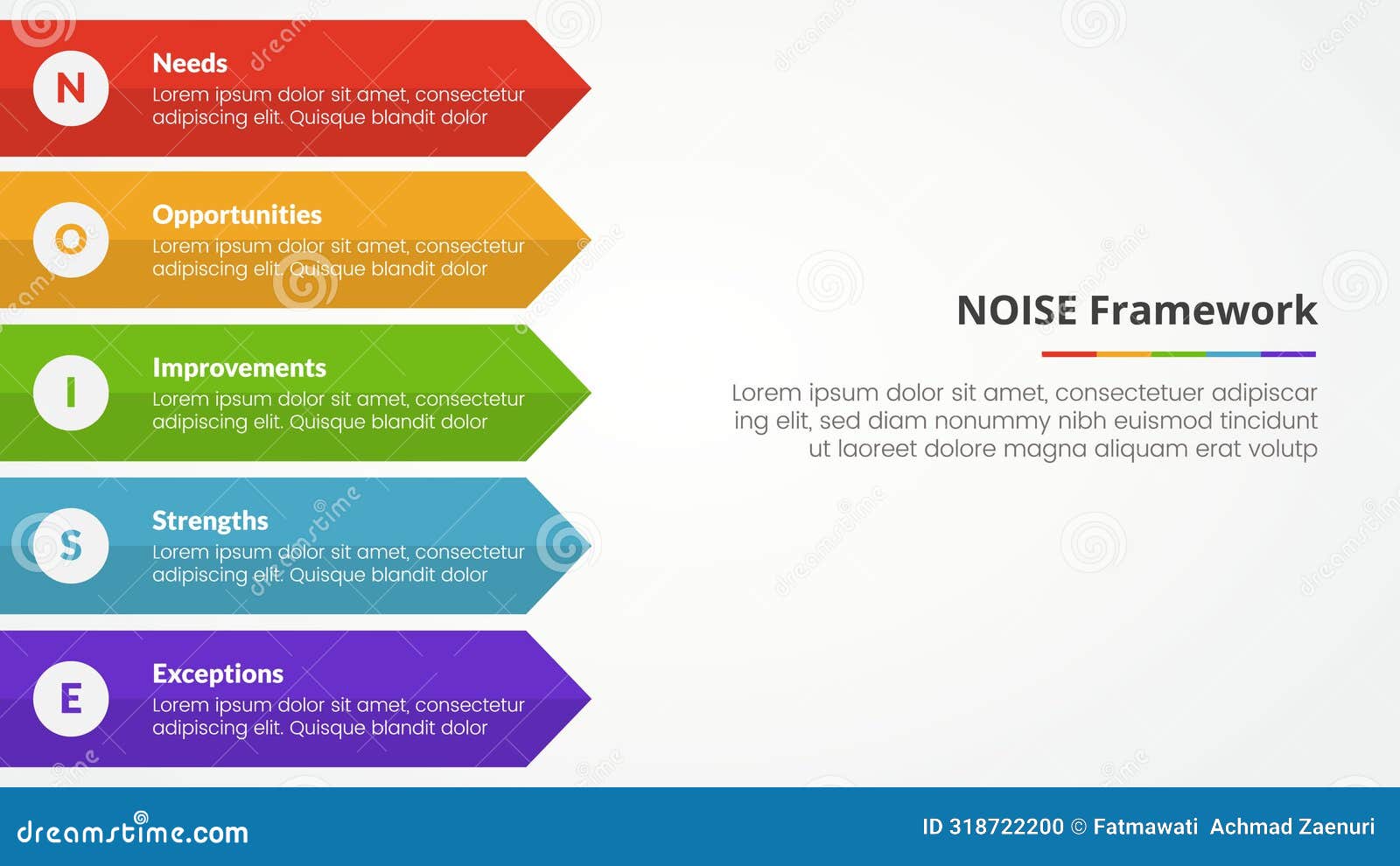 N

Needs

Lorem ipsum dolor sit amet, consectetur adipiscing elit. Quisque blandit dolor

O

Opportunities

Lorem ipsum dolor sit amet, consectetur adipiscing elit. Quisque blandit dolor

I

Improvements

Lorem ipsum dolor sit amet, consectetur adipiscing elit. Quisque blandit dolor

S

Strengths

Lorem ipsum dolor sit amet, consectetur adipiscing elit. Quisque blandit dolor

E

Exceptions

Lorem ipsum dolor sit amet, consectetur adipiscing elit. Quisque blandit dolor

NOISE Framework

Lorem ipsum dolor sit amet, consectetuer adipiscar ing elit, sed diam nonummy nibh euismod tincidunt ut laoreet dolore magna aliquam erat volutp

dreamstime.com

ID 318722200 © Fatmawati Achmad Zaenuri