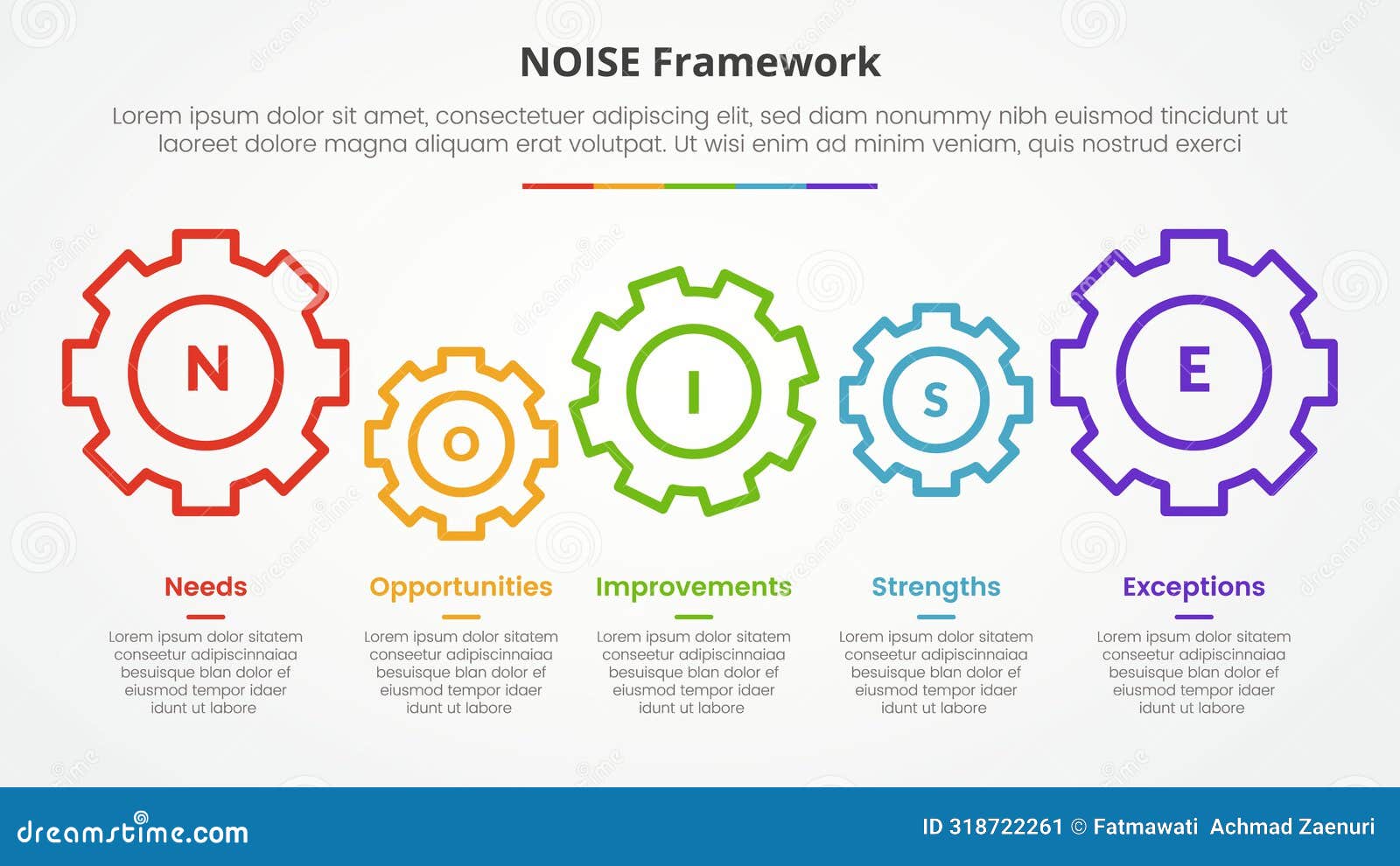 NOISE Framework

Lorem ipsum dolor sit amet, consectetuer adipiscing elit, sed diam nonummy nibh euismod tincidunt ut laoreet dolore magna aliquam erat volutpat. Ut wisi enim ad minim veniam, quis nostrud exerci

N

O

I

S

E

Needs

Lorem ipsum dolor sitatem conseetur adipiscinnaiaa besuisque blan dolor ef eiusmod tempor idaer idunt ut labore

Opportunities

Lorem ipsum dolor sitatem conseetur adipiscinnaiaa besuisque blan dolor ef eiusmod tempor idaer idunt ut labore

Improvements

Lorem ipsum dolor sitatem conseetur adipiscinnaiaa besuisque blan dolor ef eiusmod tempor idaer idunt ut labore

Strengths

Lorem ipsum dolor sitatem conseetur adipiscinnaiaa besuisque blan dolor ef eiusmod tempor idaer idunt ut labore

Exceptions

Lorem ipsum dolor sitatem conseetur adipiscinnaiaa besuisque blan dolor ef eiusmod tempor idaer idunt ut labore

dreamstime.com

ID 318722261 © Fatmawati Achmad Zaenuri