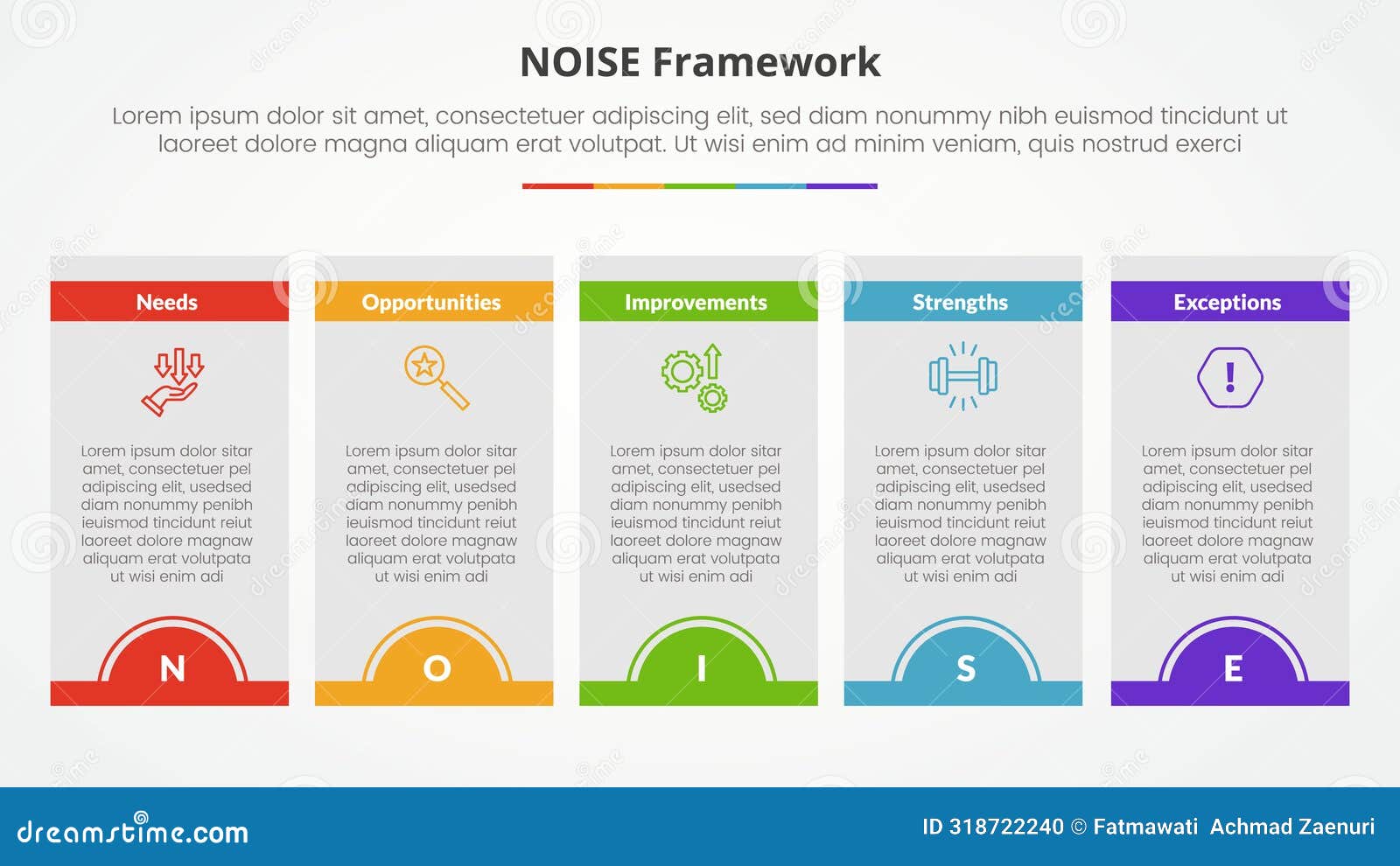 NOISE Framework

Lorem ipsum dolor sit amet, consectetuer adipiscing elit, sed diam nonummy nibh euismod tincidunt ut laoreet dolore magna aliquam erat volutpat. Ut wisi enim ad minim veniam, quis nostrud exerci

Needs

Lorem ipsum dolor sitar amet, consectetuer pel adipiscing elit, usedsed diam nonummy penibh ieuismod tincidunt reiut laoreet dolore magnaw aliquam erat volutpata ut wisi enim adi

N

Opportunities

Lorem ipsum dolor sitar amet, consectetuer pel adipiscing elit, usedsed diam nonummy penibh ieuismod tincidunt reiut laoreet dolore magnaw aliquam erat volutpata ut wisi enim adi

O

Improvements

Lorem ipsum dolor sitar amet, consectetuer pel adipiscing elit, usedsed diam nonummy penibh ieuismod tincidunt reiut laoreet dolore magnaw aliquam erat volutpata ut wisi enim adi

I

Strengths

Lorem ipsum dolor sitar amet, consectetuer pel adipiscing elit, usedsed diam nonummy penibh ieuismod tincidunt reiut laoreet dolore magnaw aliquam erat volutpata ut wisi enim adi

S

Exceptions

Lorem ipsum dolor sitar amet, consectetuer pel adipiscing elit, usedsed diam nonummy penibh ieuismod tincidunt reiut laoreet dolore magnaw aliquam erat volutpata ut wisi enim adi

E

dreamstime.com

ID 318722240 © Fatmawati Achmad Zaenuri