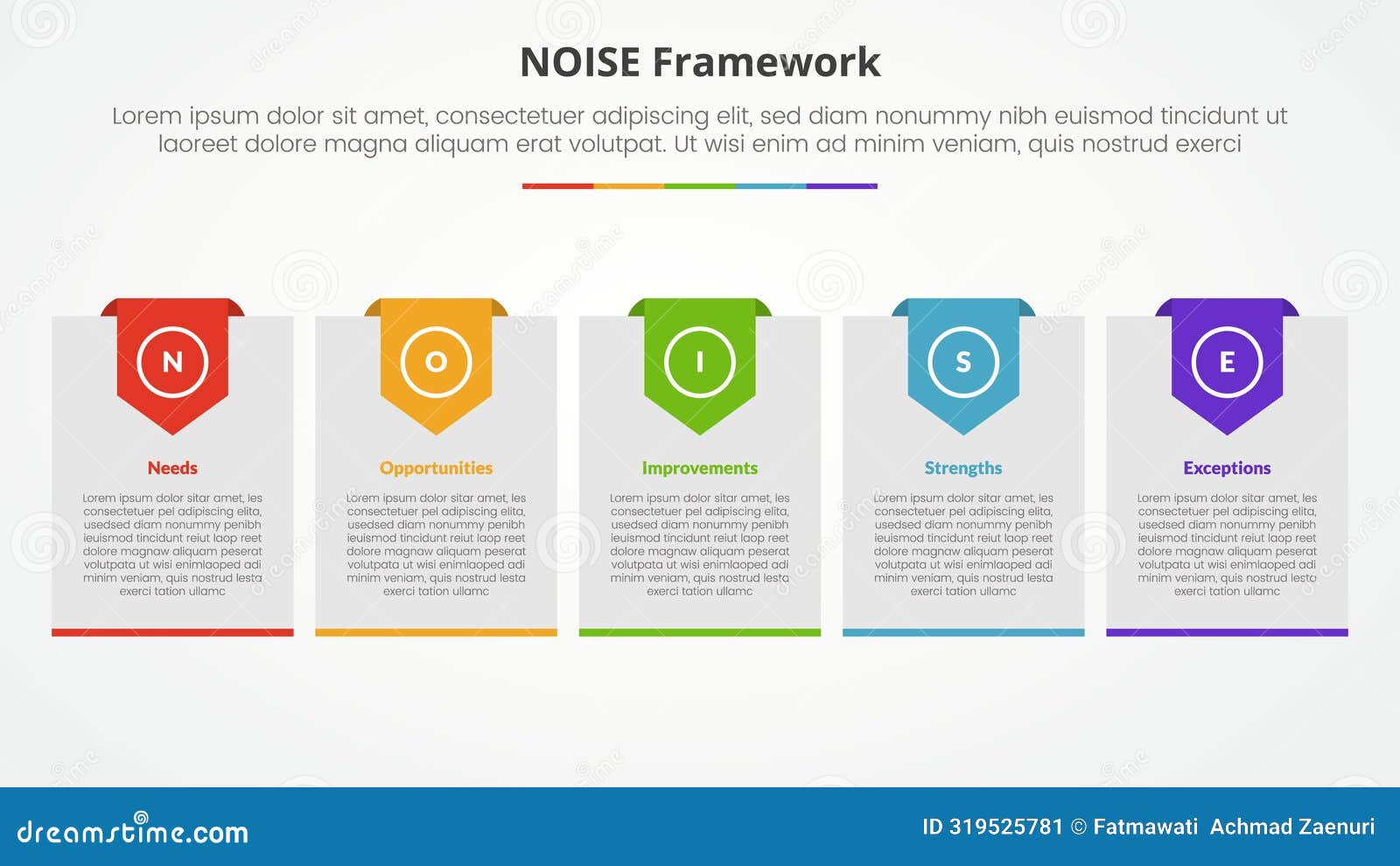 NOISE Framework

Lorem ipsum dolor sit amet, consectetuer adipiscing elit, sed diam nonummy nibh euismod tincidunt ut laoreet dolore magna aliquam erat volutpat. Ut wisi enim ad minim veniam, quis nostrud exerci

N

Needs

Lorem ipsum dolor sitar amet, les consectetuer pel adipiscing elita, usedsed diam nonummy penibh ieuismod tincidunt reiut laop reet dolore magnaw aliquam peserat volutpata ut wisi enimlaoped adi minim veniam, quis nostrud lesta exerci tation ullamc

O

Opportunities

Lorem ipsum dolor sitar amet, les consectetuer pel adipiscing elita, usedsed diam nonummy penibh ieuismod tincidunt reiut laop reet dolore magnaw aliquam peserat volutpata ut wisi enimlaoped adi minim veniam, quis nostrud lesta exerci tation ullamc

I

Improvements

Lorem ipsum dolor sitar amet, les consectetuer pel adipiscing elita, usedsed diam nonummy penibh ieuismod tincidunt reiut laop reet dolore magnaw aliquam peserat volutpata ut wisi enimlaoped adi minim veniam, quis nostrud lesta exerci tation ullamc

S

Strengths

Lorem ipsum dolor sitar amet, les consectetuer pel adipiscing elita, usedsed diam nonummy penibh ieuismod tincidunt reiut laop reet dolore magnaw aliquam peserat volutpata ut wisi enimlaoped adi minim veniam, quis nostrud lesta exerci tation ullamc

E

Exceptions

Lorem ipsum dolor sitar amet, les consectetuer pel adipiscing elita, usedsed diam nonummy penibh ieuismod tincidunt reiut laop reet dolore magnaw aliquam peserat volutpata ut wisi enimlaoped adi minim veniam, quis nostrud lesta exerci tation ullamc

dreamstime.com

ID 319525781 © Fatmawati Achmad Zaenuri