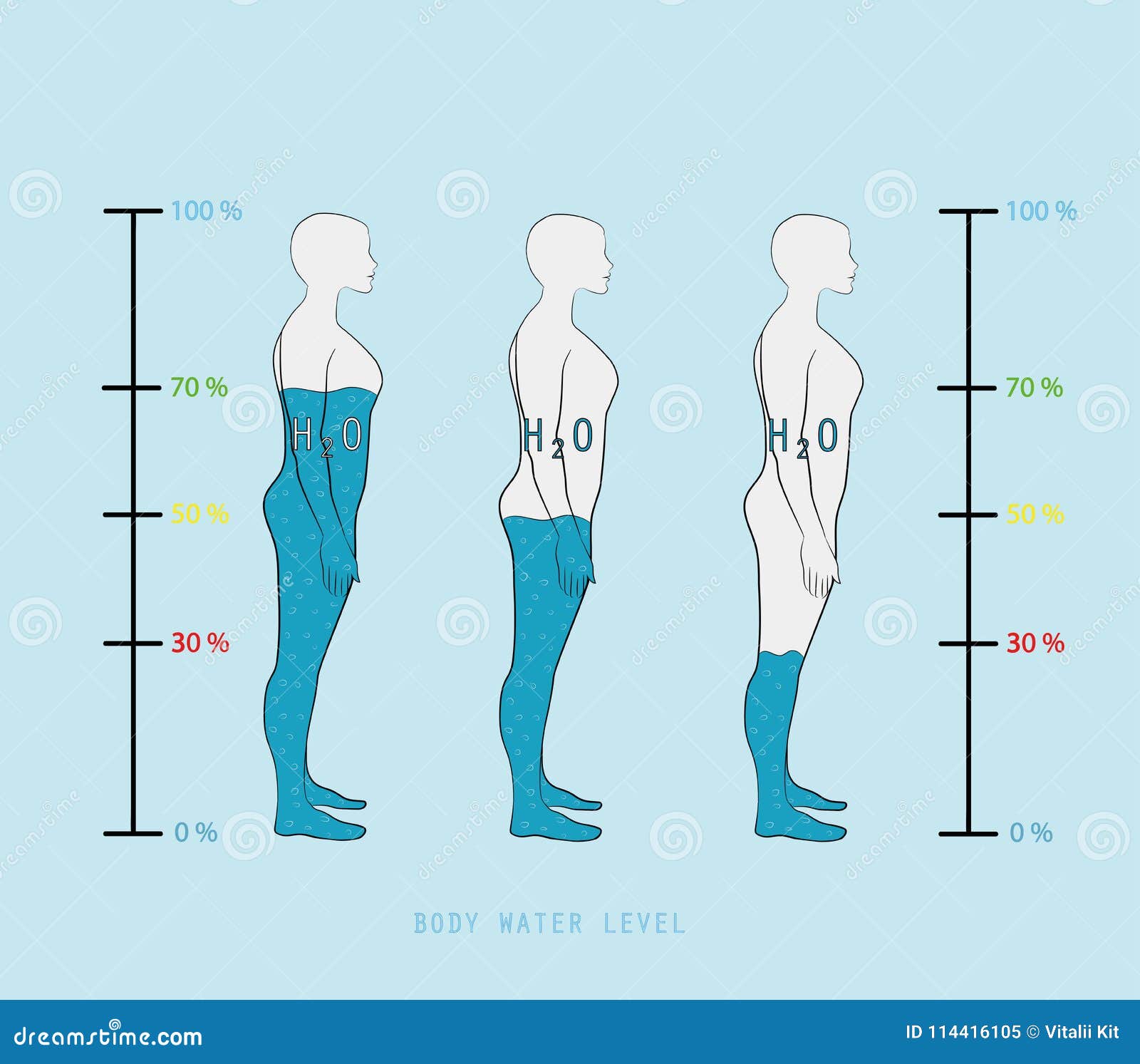 100 %

70 %

50 %

30 %

0 %

$H_2O$

$H_2O$

$H_2O$

100 %

70 %

50 %

30 %

0 %

BODY WATER LEVEL

dreamstime.com

ID 114416105 © Vitalii Kit