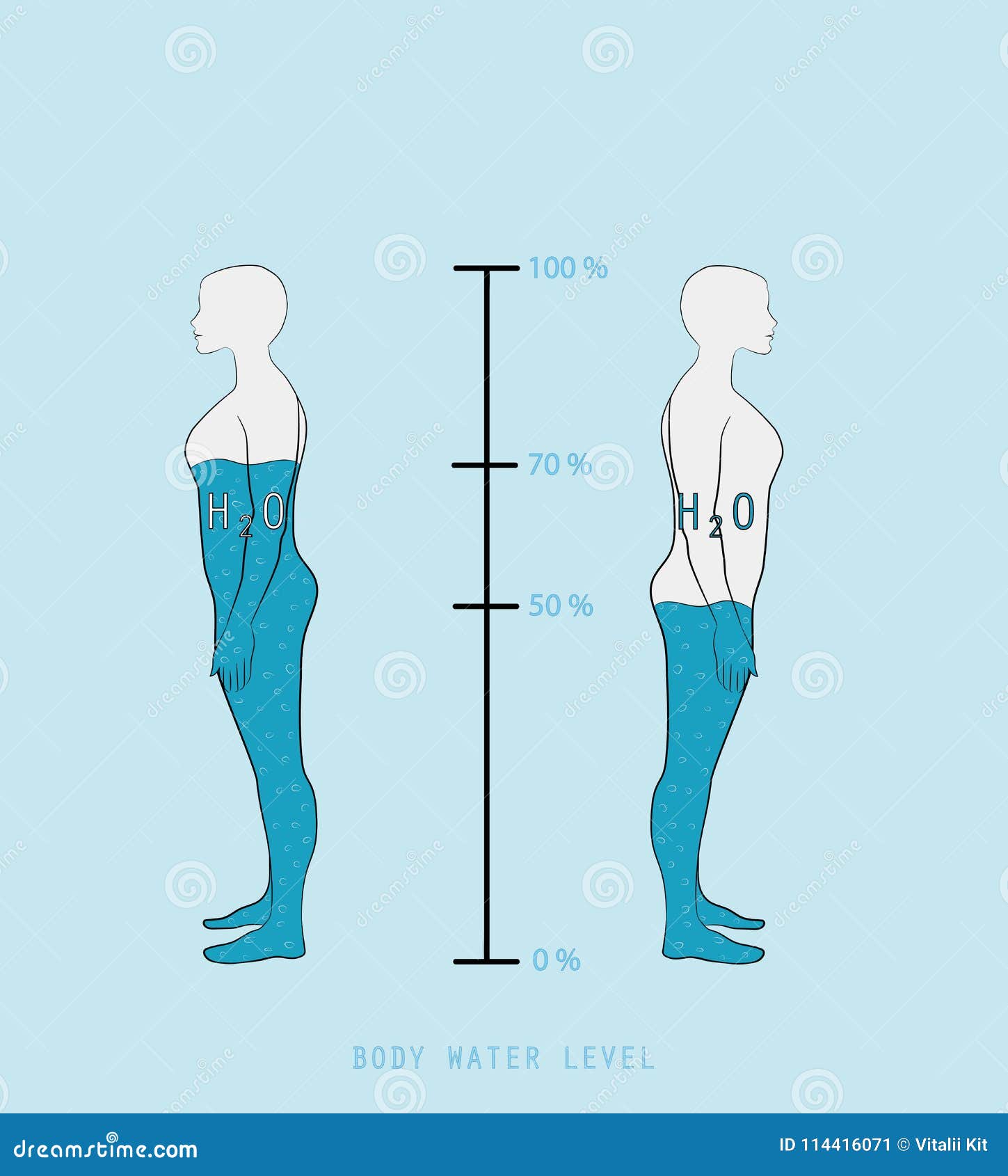 $H_2O$

100 %

70 %

50 %

0 %

$H_2O$

BODY WATER LEVEL

dreamstime.com

ID 114416071 © Vitalii Kit