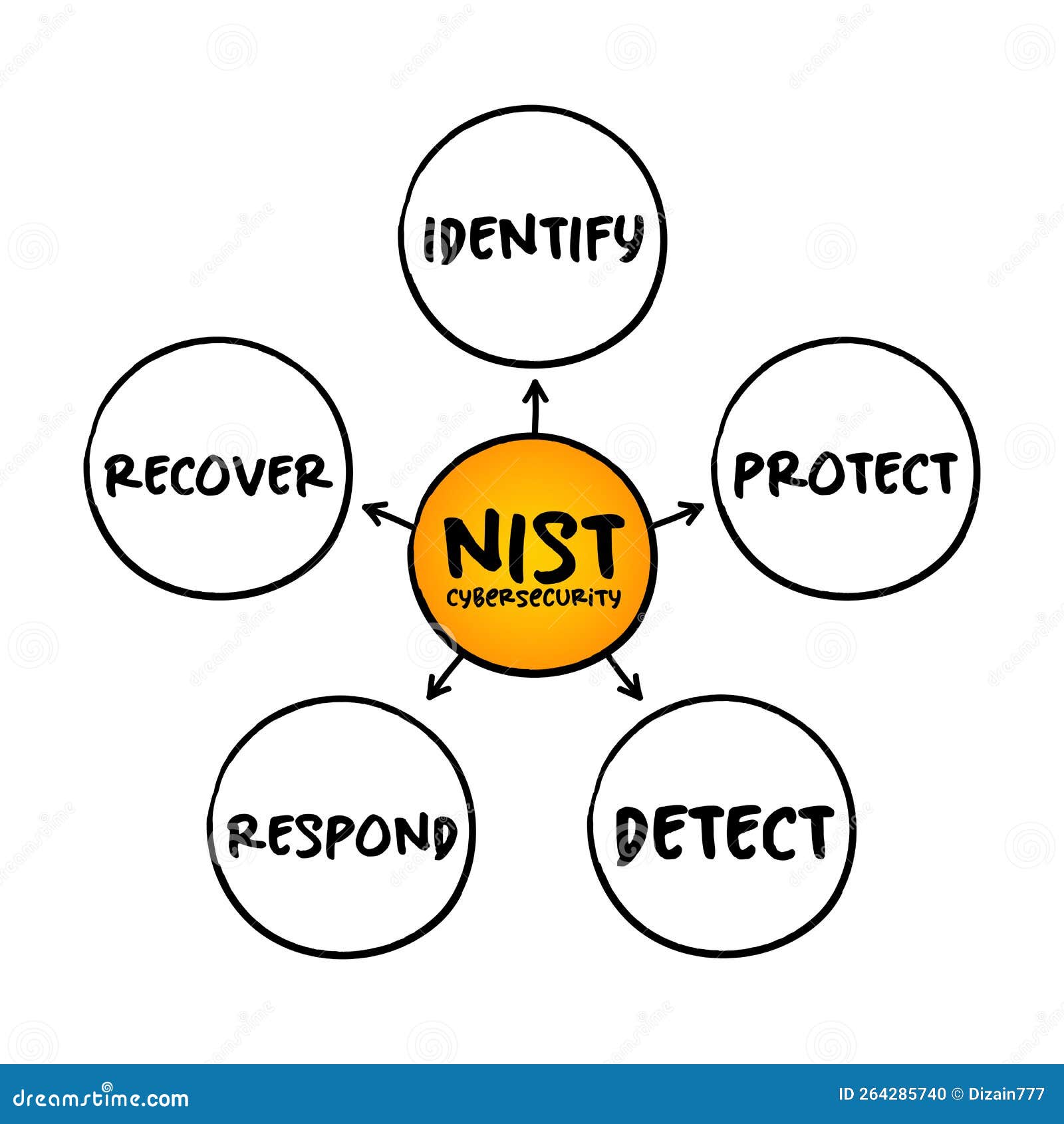 IDENTIFY

RECOVER

PROTECT

NIST
CYBERSECURITY

RESPOND

DETECT

dreamstime.com

ID 264285740 © Dizain777