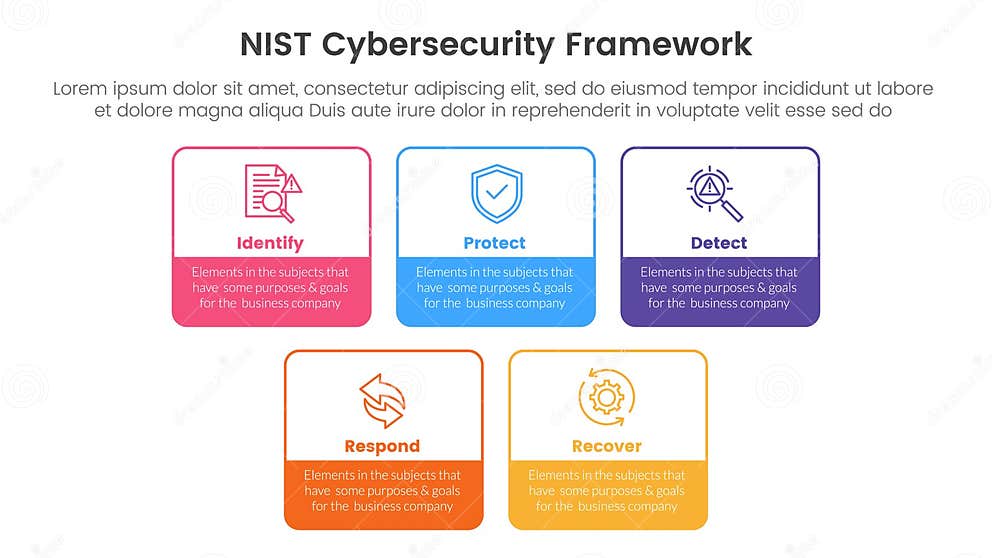 NIST Cybersecurity Framework

Lorem ipsum dolor sit amet, consectetur adipiscing elit, sed do eiusmod tempor incididunt ut labore et dolore magna aliqua Duis aute irure dolor in reprehenderit in voluptate velit esse sed do

Identify

Elements in the subjects that have some purposes & goals for the business company

Protect

Elements in the subjects that have some purposes & goals for the business company

Detect

Elements in the subjects that have some purposes & goals for the business company

Respond

Elements in the subjects that have some purposes & goals for the business company

Recover

Elements in the subjects that have some purposes & goals for the business company