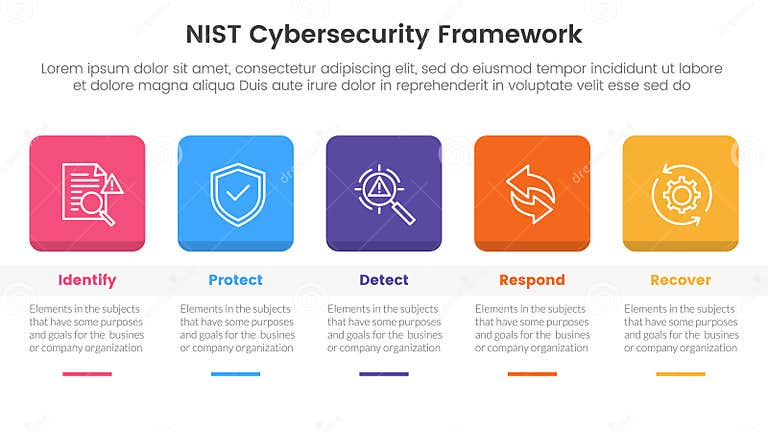 NIST Cybersecurity Framework

Lorem ipsum dolor sit amet, consectetur adipiscing elit, sed do eiusmod tempor incididunt ut labore et dolore magna aliqua Duis aute irure dolor in reprehenderit in voluptate velit esse sed do

Identify

Elements in the subjects that have some purposes and goals for the busines or company organization

Protect

Elements in the subjects that have some purposes and goals for the busines or company organization

Detect

Elements in the subjects that have some purposes and goals for the busines or company organization

Respond

Elements in the subjects that have some purposes and goals for the busines or company organization

Recover

Elements in the subjects that have some purposes and goals for the busines or company organization