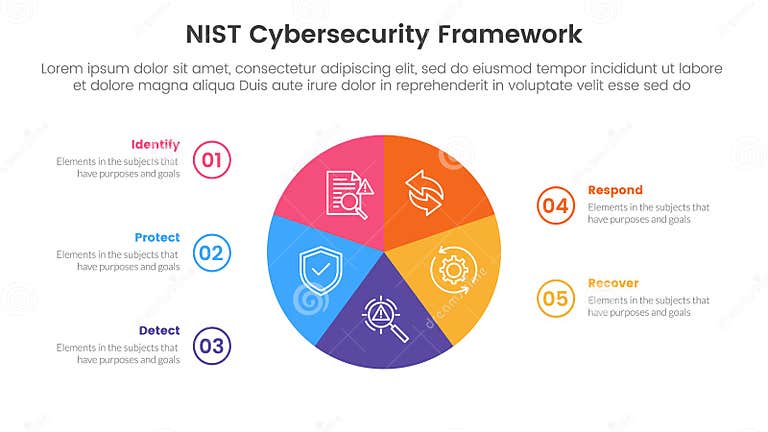 NIST Cybersecurity Framework

Lorem ipsum dolor sit amet, consectetur adipiscing elit, sed do eiusmod tempor incididunt ut labore et dolore magna aliqua Duis aute irure dolor in reprehenderit in voluptate velit esse sed do

Identify
Elements in the subjects that have purposes and goals
01

Protect
Elements in the subjects that have purposes and goals
02

Detect
Elements in the subjects that have purposes and goals
03

04
Respond
Elements in the subjects that have purposes and goals

05
Recover
Elements in the subjects that have purposes and goals