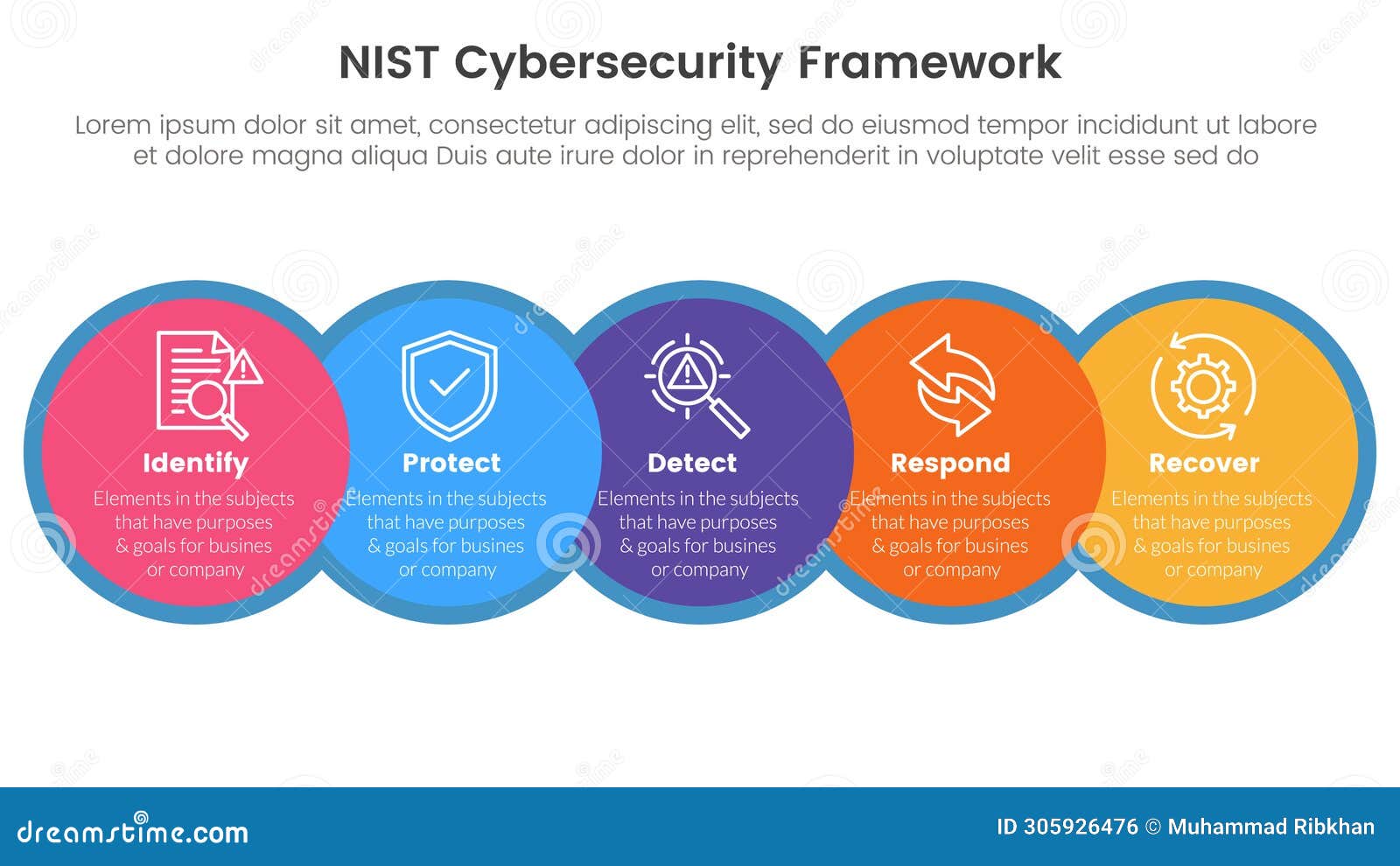 NIST Cybersecurity Framework

Lorem ipsum dolor sit amet, consectetur adipiscing elit, sed do eiusmod tempor incididunt ut labore et dolore magna aliqua Duis aute irure dolor in reprehenderit in voluptate velit esse sed do

Identify

Elements in the subjects that have purposes & goals for busines or company

Protect

Elements in the subjects that have purposes & goals for busines or company

Detect

Elements in the subjects that have purposes & goals for busines or company

Respond

Elements in the subjects that have purposes & goals for busines or company

Recover

Elements in the subjects that have purposes & goals for busines or company

dreamstime.com

ID 305926476 © Muhammad Ribkhan