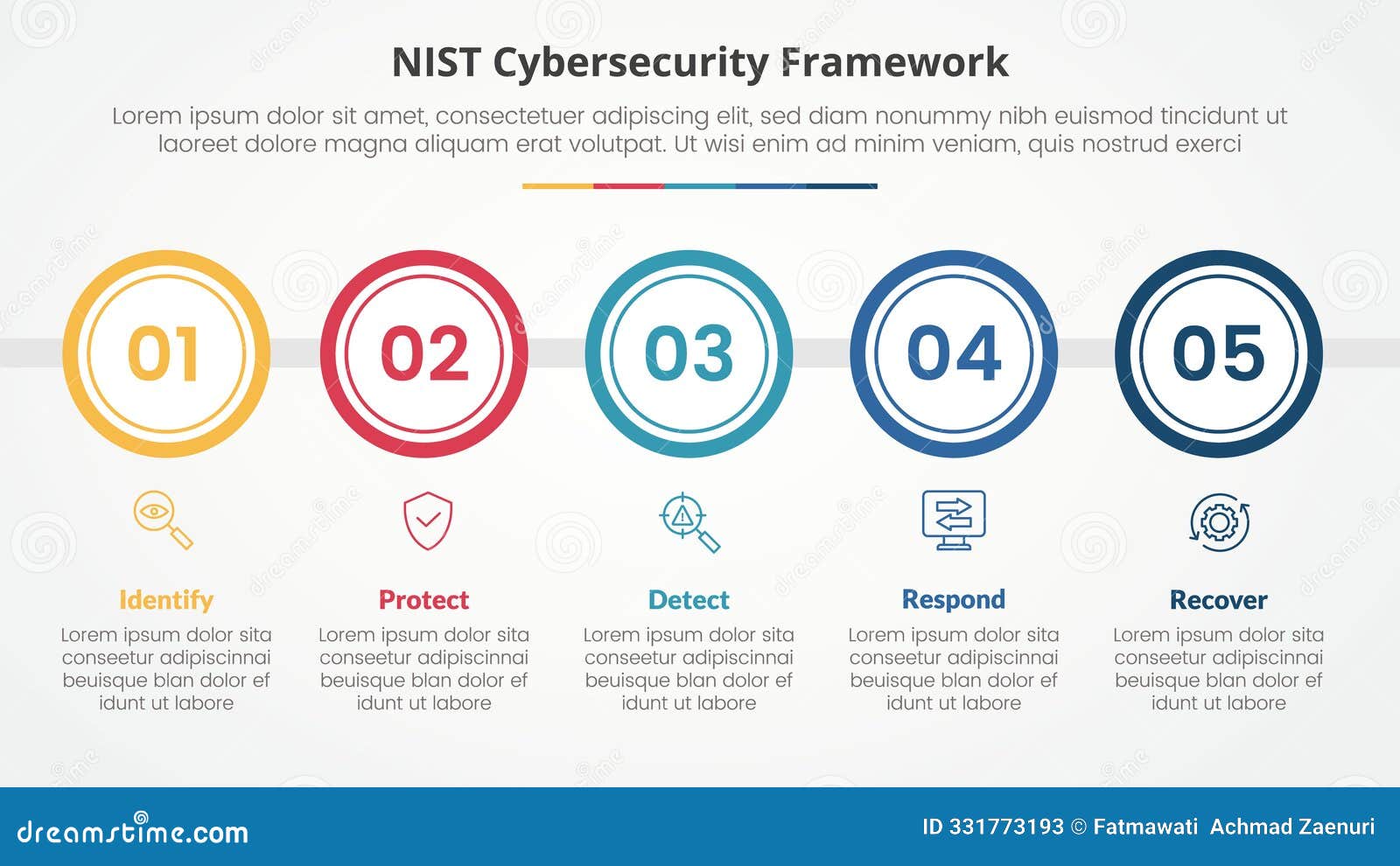 NIST Cybersecurity Framework

Lorem ipsum dolor sit amet, consectetuer adipiscing elit, sed diam nonummy nibh euismod tincidunt ut laoreet dolore magna aliquam erat volutpat. Ut wisi enim ad minim veniam, quis nostrud exerci

01

02

03

04

05

Identify

Lorem ipsum dolor sita conseetur adipiscinnai beuisque blan dolor ef idunt ut labore

Protect

Lorem ipsum dolor sita conseetur adipiscinnai beuisque blan dolor ef idunt ut labore

Detect

Lorem ipsum dolor sita conseetur adipiscinnai beuisque blan dolor ef idunt ut labore

Respond

Lorem ipsum dolor sita conseetur adipiscinnai beuisque blan dolor ef idunt ut labore

Recover

Lorem ipsum dolor sita conseetur adipiscinnai beuisque blan dolor ef idunt ut labore

dreamstime.com

ID 331773193 © Fatmawati Achmad Zaenuri