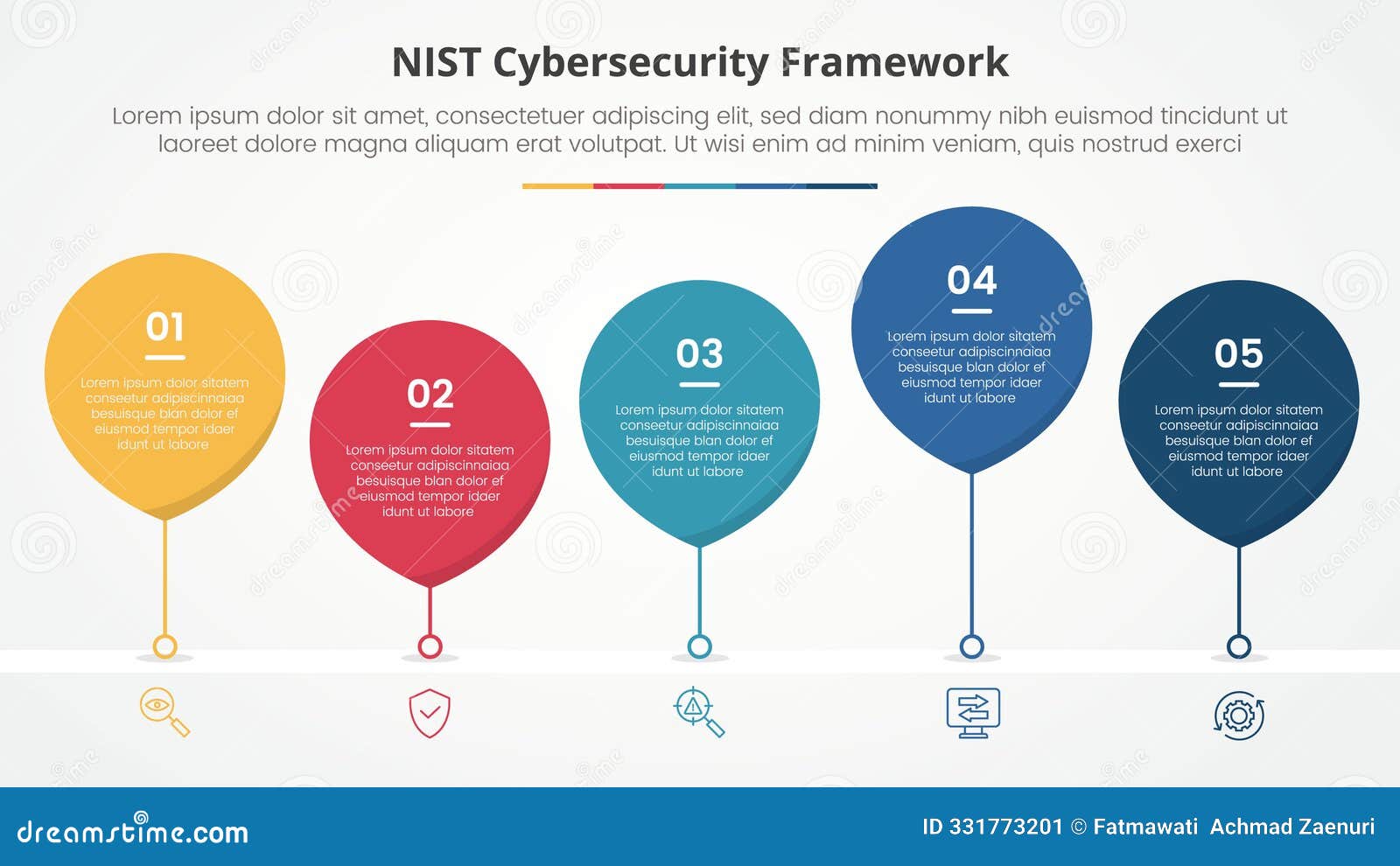 NIST Cybersecurity Framework

Lorem ipsum dolor sit amet, consectetuer adipiscing elit, sed diam nonummy nibh euismod tincidunt ut laoreet dolore magna aliquam erat volutpat. Ut wisi enim ad minim veniam, quis nostrud exerci

01
Lorem ipsum dolor sitatem conseetur adipiscinnaiaa besuisque blan dolor ef eiusmod tempor idaer idunt ut labore

02
Lorem ipsum dolor sitatem conseetur adipiscinnaiaa besuisque blan dolor ef eiusmod tempor idaer idunt ut labore

03
Lorem ipsum dolor sitatem conseetur adipiscinnaiaa besuisque blan dolor ef eiusmod tempor idaer idunt ut labore

04
Lorem ipsum dolor sitatem conseetur adipiscinnaiaa besuisque blan dolor ef eiusmod tempor idaer idunt ut labore

05
Lorem ipsum dolor sitatem conseetur adipiscinnaiaa besuisque blan dolor ef eiusmod tempor idaer idunt ut labore

dreamstime.com

ID 331773201 © Fatmawati Achmad Zaenuri