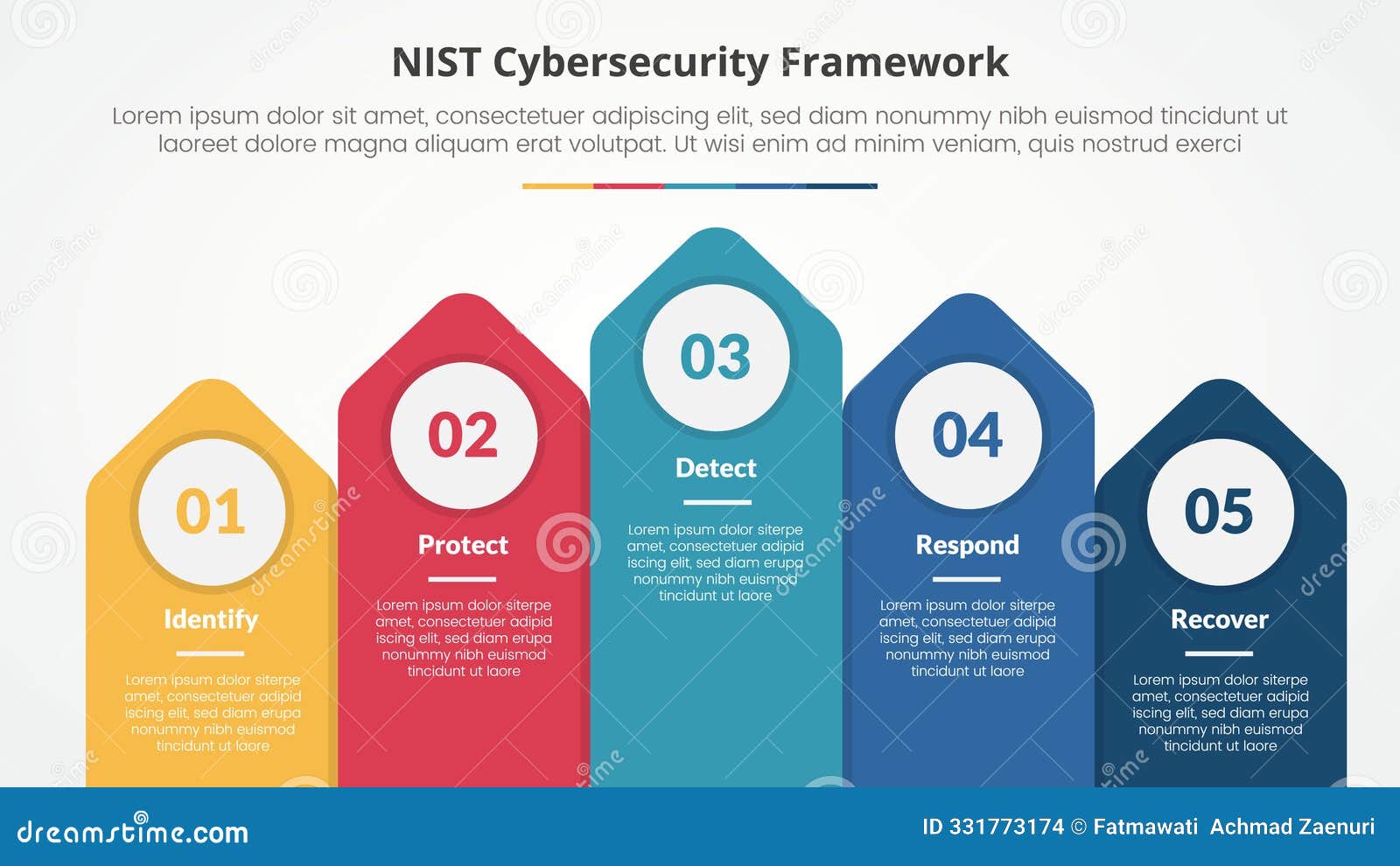 NIST Cybersecurity Framework

Lorem ipsum dolor sit amet, consectetuer adipiscing elit, sed diam nonummy nibh euismod tincidunt ut laoreet dolore magna aliquam erat volutpat. Ut wisi enim ad minim veniam, quis nostrud exerci

01

Identify

Lorem ipsum dolor siterpe amet, consectetuer adipid iscing elit, sed diam erupa nonummy nibh euismod tincidunt ut laore

02

Protect

Lorem ipsum dolor siterpe amet, consectetuer adipid iscing elit, sed diam erupa nonummy nibh euismod tincidunt ut laore

03

Detect

Lorem ipsum dolor siterpe amet, consectetuer adipid iscing elit, sed diam erupa nonummy nibh euismod tincidunt ut laore

04

Respond

Lorem ipsum dolor siterpe amet, consectetuer adipid iscing elit, sed diam erupa nonummy nibh euismod tincidunt ut laore

05

Recover

Lorem ipsum dolor siterpe amet, consectetuer adipid iscing elit, sed diam erupa nonummy nibh euismod tincidunt ut laore

dreamstime.com

ID 331773174 © Fatmawati Achmad Zaenuri