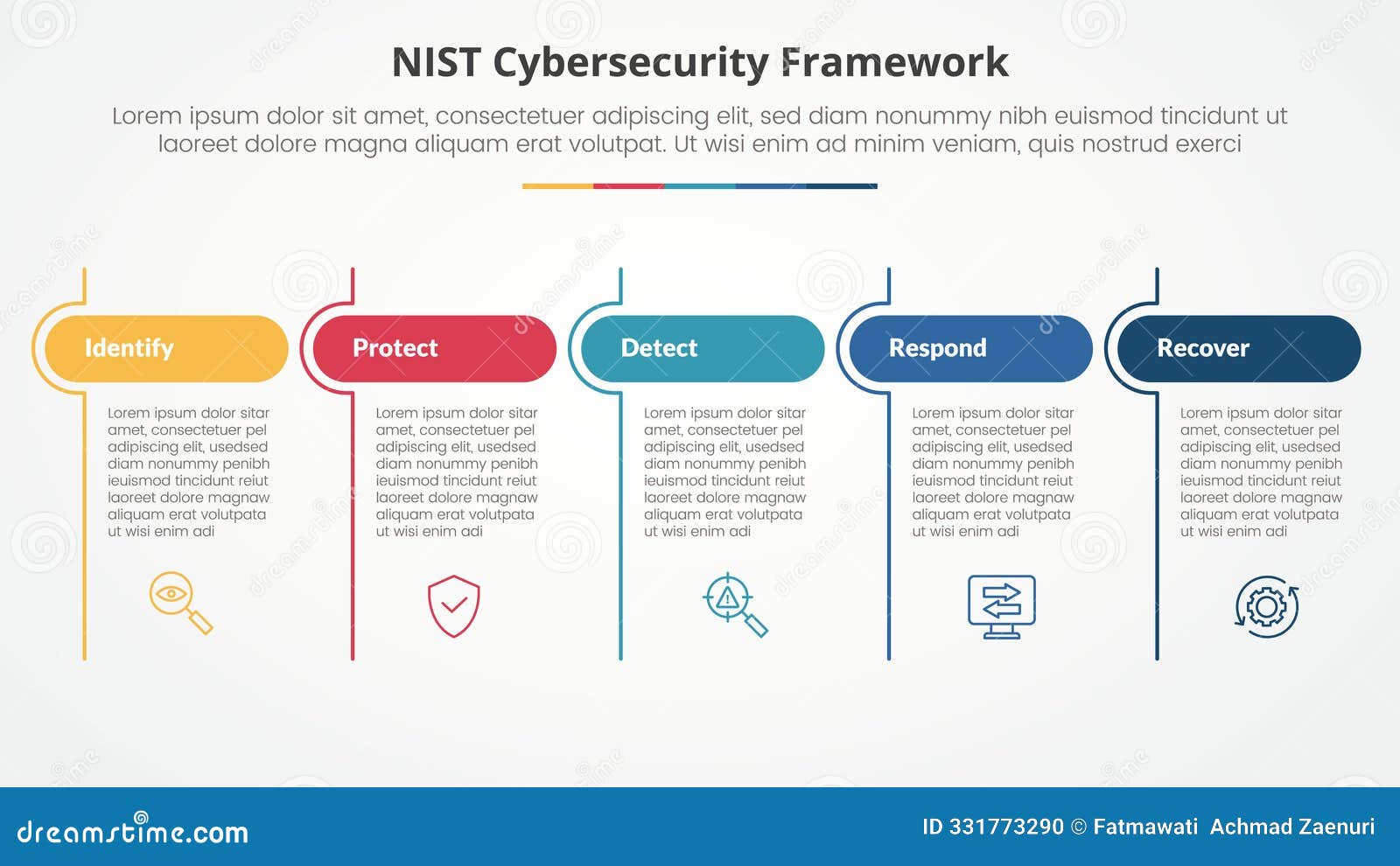 NIST Cybersecurity Framework

Lorem ipsum dolor sit amet, consectetuer adipiscing elit, sed diam nonummy nibh euismod tincidunt ut laoreet dolore magna aliquam erat volutpat. Ut wisi enim ad minim veniam, quis nostrud exerci

Identify

Lorem ipsum dolor sitar amet, consectetuer pel adipiscing elit, usedsed diam nonummy penibh ieuismod tincidunt reiut laoreet dolore magnaw aliquam erat volutpata ut wisi enim adi

Protect

Lorem ipsum dolor sitar amet, consectetuer pel adipiscing elit, usedsed diam nonummy penibh ieuismod tincidunt reiut laoreet dolore magnaw aliquam erat volutpata ut wisi enim adi

Detect

Lorem ipsum dolor sitar amet, consectetuer pel adipiscing elit, usedsed diam nonummy penibh ieuismod tincidunt reiut laoreet dolore magnaw aliquam erat volutpata ut wisi enim adi

Respond

Lorem ipsum dolor sitar amet, consectetuer pel adipiscing elit, usedsed diam nonummy penibh ieuismod tincidunt reiut laoreet dolore magnaw aliquam erat volutpata ut wisi enim adi

Recover

Lorem ipsum dolor sitar amet, consectetuer pel adipiscing elit, usedsed diam nonummy penibh ieuismod tincidunt reiut laoreet dolore magnaw aliquam erat volutpata ut wisi enim adi

dreamstime.com

ID 331773290 © Fatmawati Achmad Zaenuri