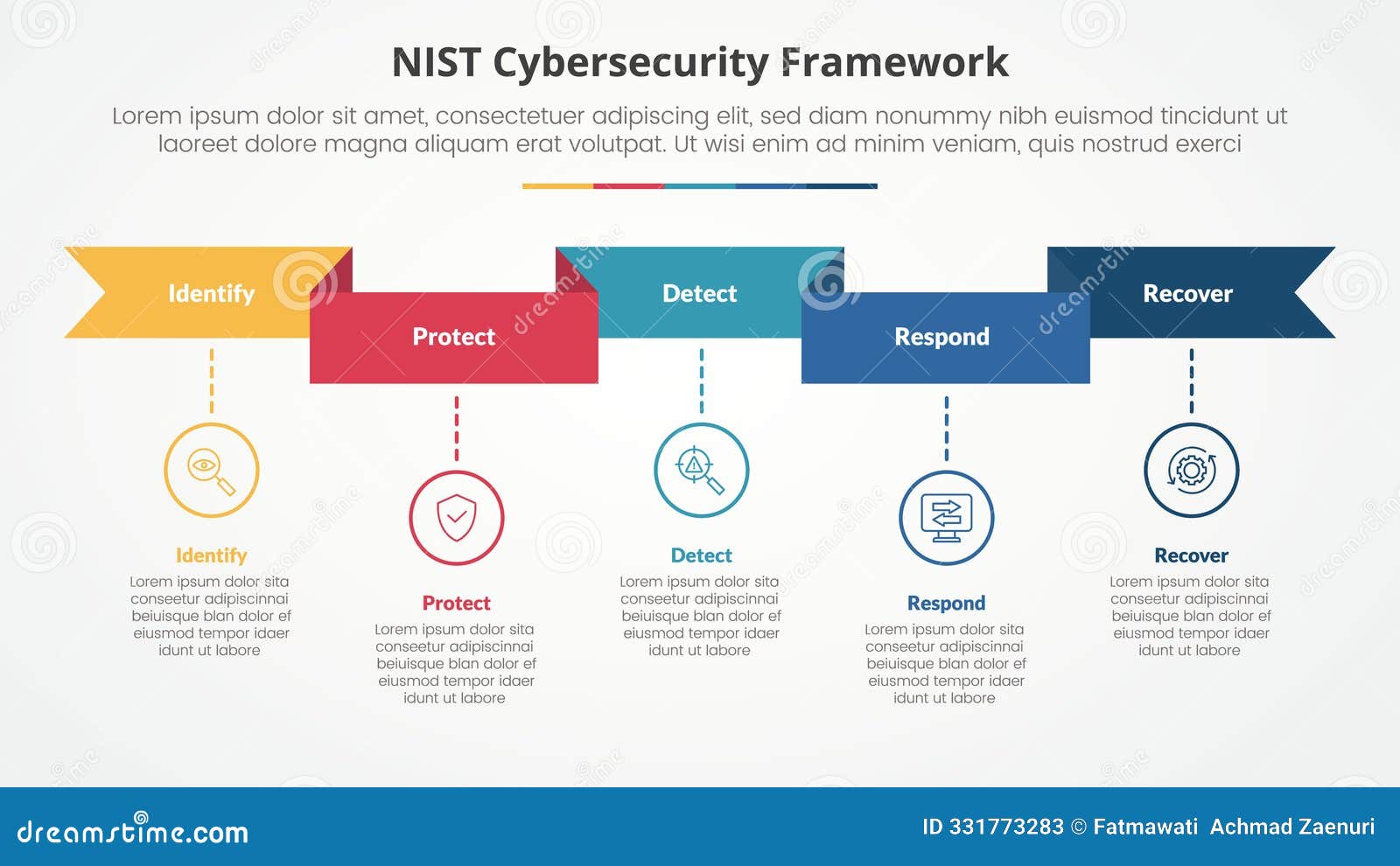 NIST Cybersecurity Framework

Lorem ipsum dolor sit amet, consectetuer adipiscing elit, sed diam nonummy nibh euismod tincidunt ut laoreet dolore magna aliquam erat volutpat. Ut wisi enim ad minim veniam, quis nostrud exerci

Identify

Protect

Detect

Respond

Recover

Identify

Lorem ipsum dolor sita conseetur adipiscinnai beiuisque blan dolor ef eiusmod tempor idaer idunt ut labore

Protect

Lorem ipsum dolor sita conseetur adipiscinnai beiuisque blan dolor ef eiusmod tempor idaer idunt ut labore

Detect

Lorem ipsum dolor sita conseetur adipiscinnai beiuisque blan dolor ef eiusmod tempor idaer idunt ut labore

Respond

Lorem ipsum dolor sita conseetur adipiscinnai beiuisque blan dolor ef eiusmod tempor idaer idunt ut labore

Recover

Lorem ipsum dolor sita conseetur adipiscinnai beiuisque blan dolor ef eiusmod tempor idaer idunt ut labore

dreamstime.com

ID 331773283 © Fatmawati Achmad Zaenuri