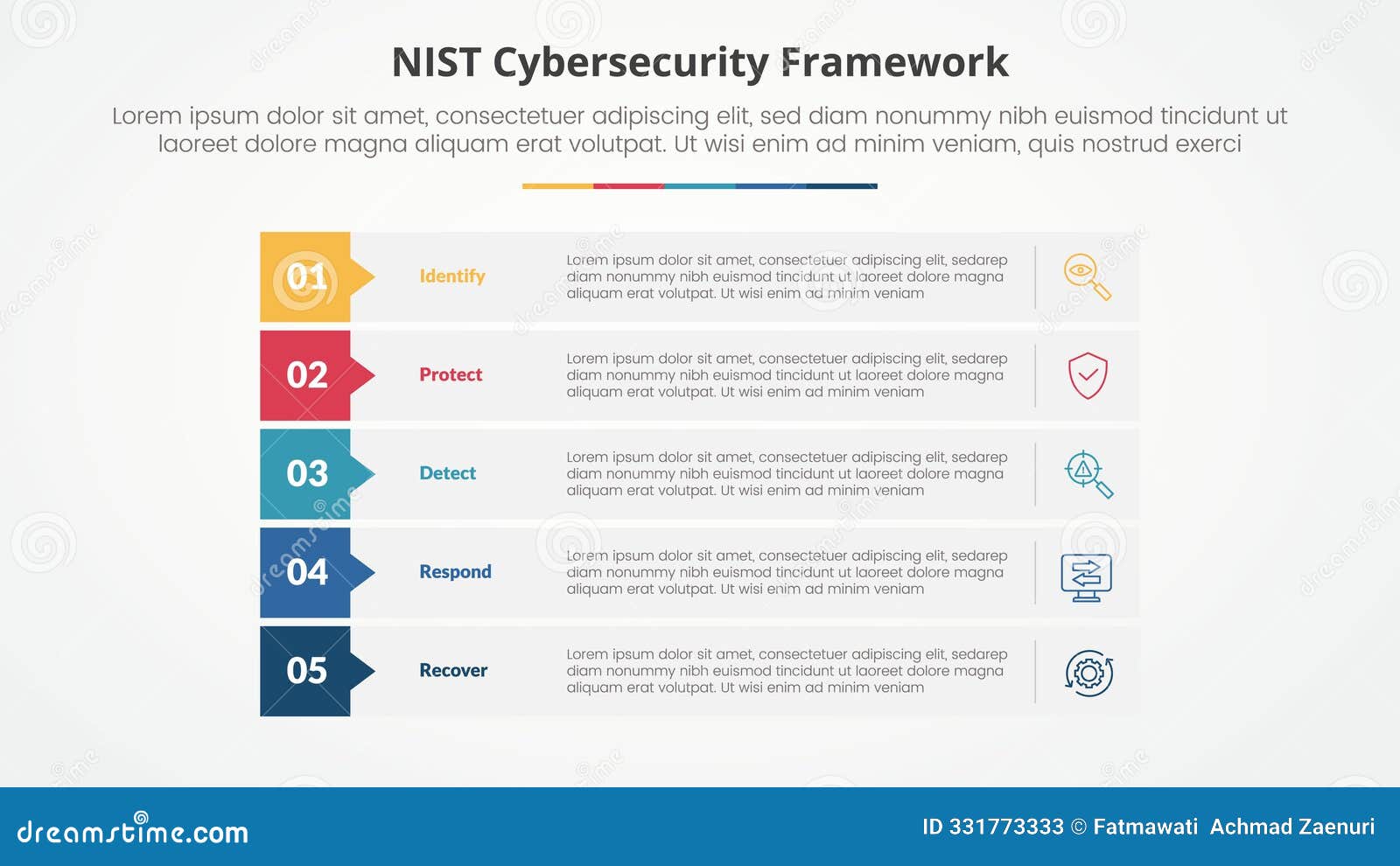 NIST Cybersecurity Framework

Lorem ipsum dolor sit amet, consectetuer adipiscing elit, sed diam nonummy nibh euismod tincidunt ut laoreet dolore magna aliquam erat volutpat. Ut wisi enim ad minim veniam, quis nostrud exerci

01 Identify Lorem ipsum dolor sit amet, consectetuer adipiscing elit, sedarep diam nonummy nibh euismod tincidunt ut laoreet dolore magna aliquam erat volutpat. Ut wisi enim ad minim veniam

02 Protect Lorem ipsum dolor sit amet, consectetuer adipiscing elit, sedarep diam nonummy nibh euismod tincidunt ut laoreet dolore magna aliquam erat volutpat. Ut wisi enim ad minim veniam

03 Detect Lorem ipsum dolor sit amet, consectetuer adipiscing elit, sedarep diam nonummy nibh euismod tincidunt ut laoreet dolore magna aliquam erat volutpat. Ut wisi enim ad minim veniam

04 Respond Lorem ipsum dolor sit amet, consectetuer adipiscing elit, sedarep diam nonummy nibh euismod tincidunt ut laoreet dolore magna aliquam erat volutpat. Ut wisi enim ad minim veniam

05 Recover Lorem ipsum dolor sit amet, consectetuer adipiscing elit, sedarep diam nonummy nibh euismod tincidunt ut laoreet dolore magna aliquam erat volutpat. Ut wisi enim ad minim veniam

dreamstime.com

ID 331773333 © Fatmawati Achmad Zaenuri