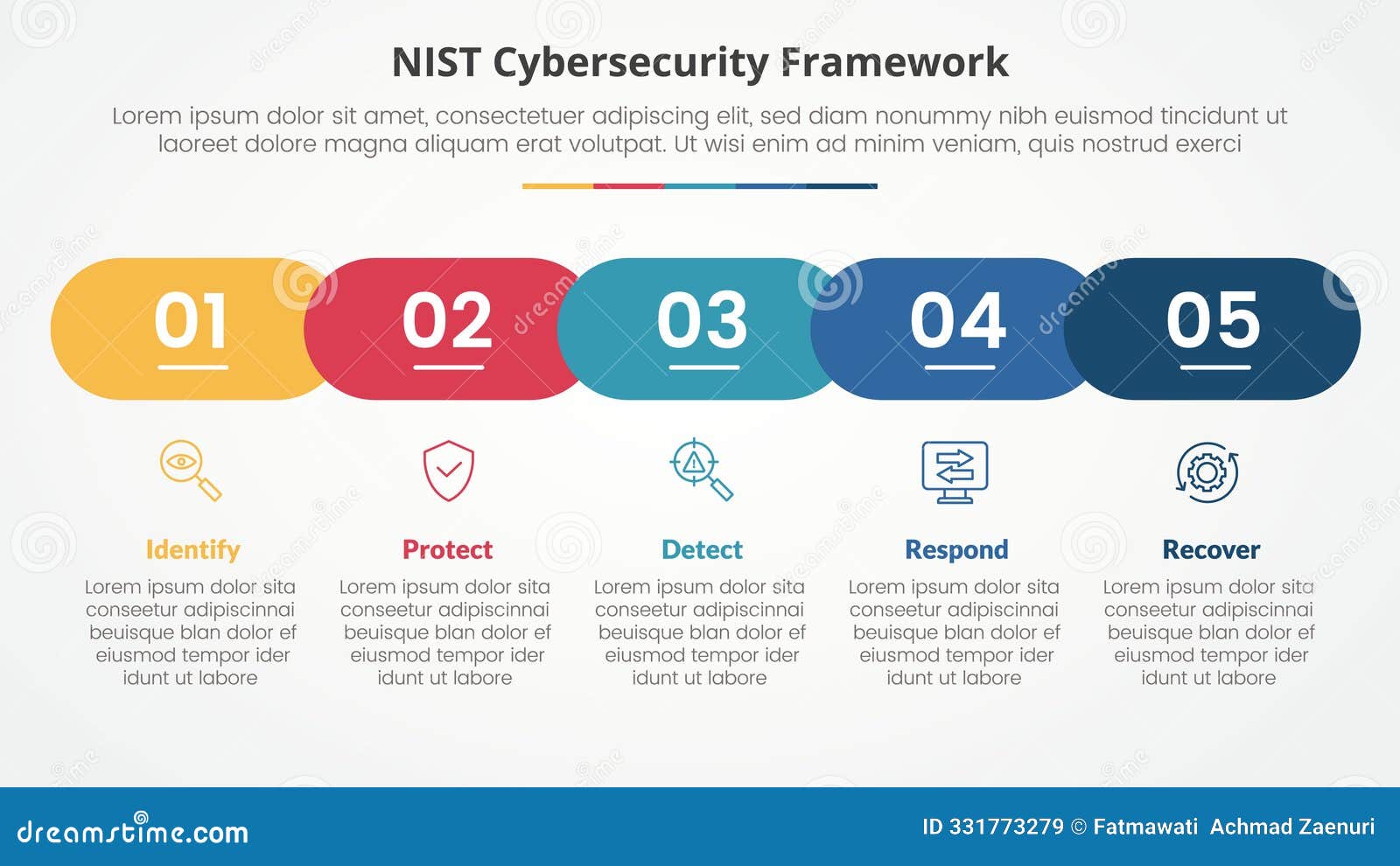 NIST Cybersecurity Framework

Lorem ipsum dolor sit amet, consectetuer adipiscing elit, sed diam nonummy nibh euismod tincidunt ut laoreet dolore magna aliquam erat volutpat. Ut wisi enim ad minim veniam, quis nostrud exerci

01

02

03

04

05

Identify

Lorem ipsum dolor sita conseetur adipiscinnai beuisque blan dolor ef eiusmod tempor ider idunt ut labore

Protect

Lorem ipsum dolor sita conseetur adipiscinnai beuisque blan dolor ef eiusmod tempor ider idunt ut labore

Detect

Lorem ipsum dolor sita conseetur adipiscinnai beuisque blan dolor ef eiusmod tempor ider idunt ut labore

Respond

Lorem ipsum dolor sita conseetur adipiscinnai beuisque blan dolor ef eiusmod tempor ider idunt ut labore

Recover

Lorem ipsum dolor sita conseetur adipiscinnai beuisque blan dolor ef eiusmod tempor ider idunt ut labore

dreamstime.com

ID 331773279 © Fatmawati Achmad Zaenuri