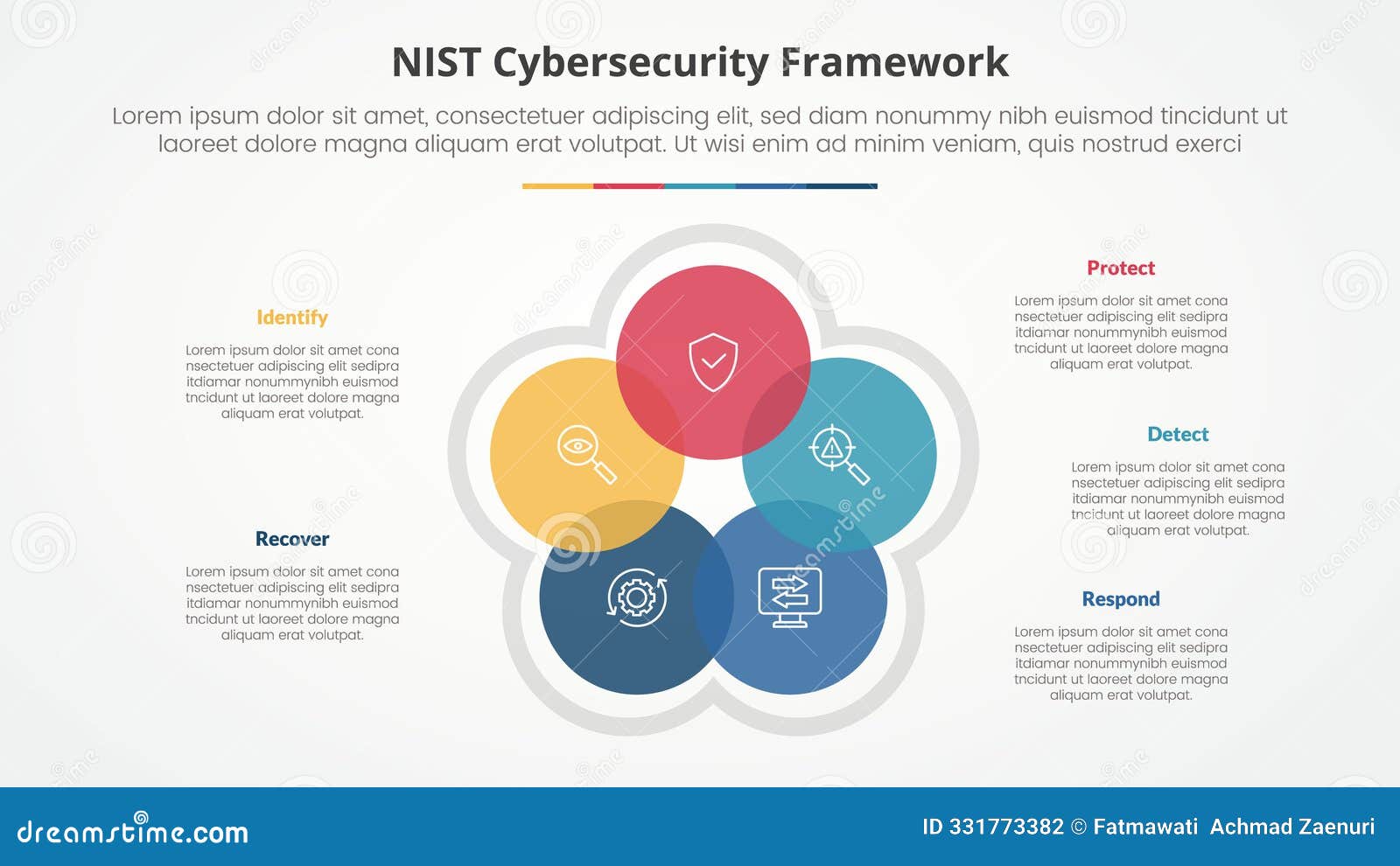 NIST Cybersecurity Framework

Lorem ipsum dolor sit amet, consectetuer adipiscing elit, sed diam nonummy nibh euismod tincidunt ut laoreet dolore magna aliquam erat volutpat. Ut wisi enim ad minim veniam, quis nostrud exerci

Identify

Lorem ipsum dolor sit amet cona nsectetuer adipiscing elit sedipra itdiamar nonummynibh euismod tncidunt ut laoreet dolore magna aliquam erat volutpat.

Recover

Lorem ipsum dolor sit amet cona nsectetuer adipiscing elit sedipra itdiamar nonummynibh euismod tncidunt ut laoreet dolore magna aliquam erat volutpat.

Protect

Lorem ipsum dolor sit amet cona nsectetuer adipiscing elit sedipra itdiamar nonummynibh euismod tncidunt ut laoreet dolore magna aliquam erat volutpat.

Detect

Lorem ipsum dolor sit amet cona nsectetuer adipiscing elit sedipra itdiamar nonummynibh euismod tncidunt ut laoreet dolore magna aliquam erat volutpat.

Respond

Lorem ipsum dolor sit amet cona nsectetuer adipiscing elit sedipra itdiamar nonummynibh euismod tncidunt ut laoreet dolore magna aliquam erat volutpat.

dreamstime.com

ID 331773382 © Fatmawati Achmad Zaenuri