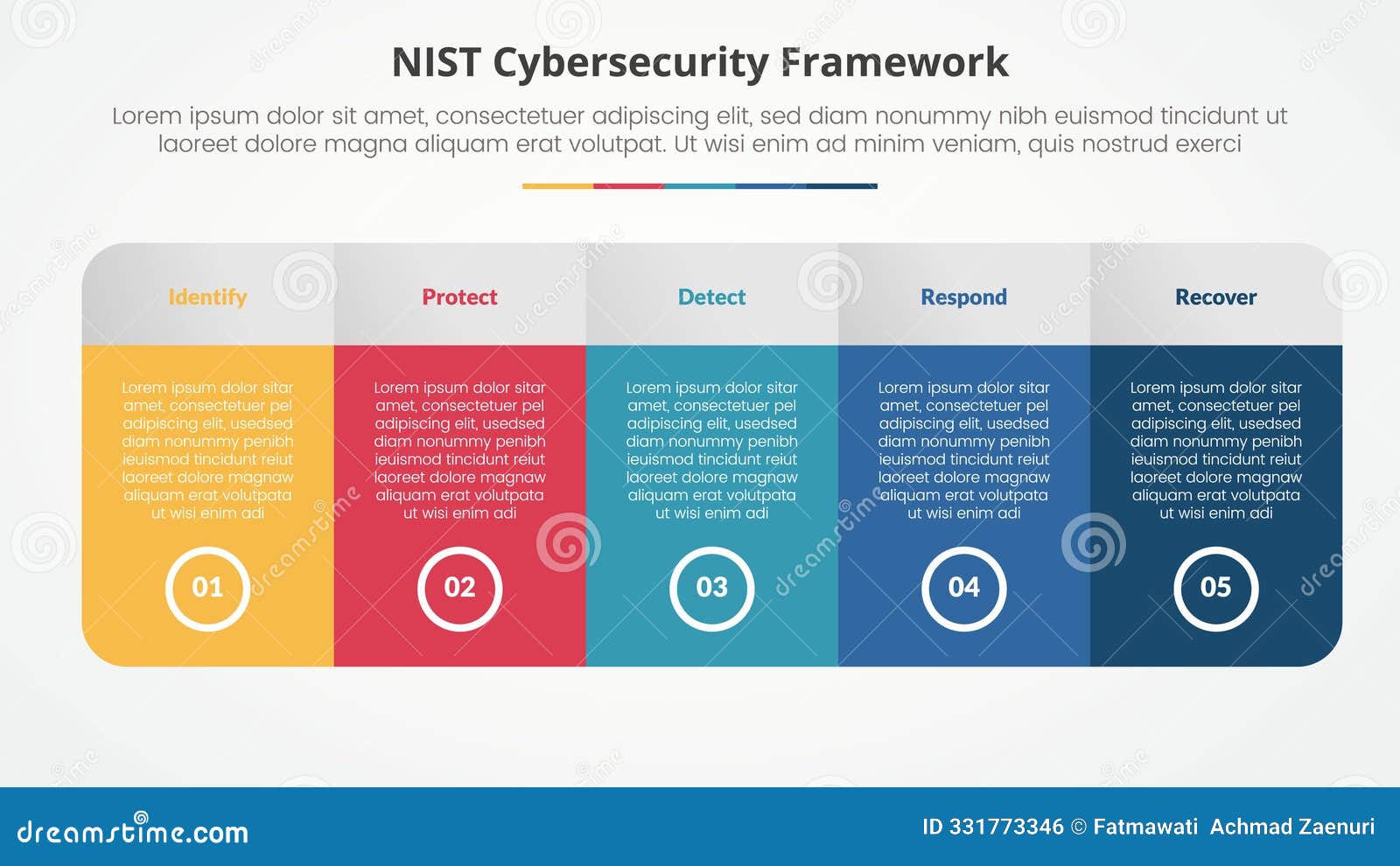 NIST Cybersecurity Framework

Lorem ipsum dolor sit amet, consectetuer adipiscing elit, sed diam nonummy nibh euismod tincidunt ut laoreet dolore magna aliquam erat volutpat. Ut wisi enim ad minim veniam, quis nostrud exerci

Identify

Lorem ipsum dolor sitar amet, consectetuer pel adipiscing elit, usedsed diam nonummy penibh ieuismod tincidunt reiut laoreet dolore magnaw aliquam erat volutpata ut wisi enim adi

01

Protect

Lorem ipsum dolor sitar amet, consectetuer pel adipiscing elit, usedsed diam nonummy penibh ieuismod tincidunt reiut laoreet dolore magnaw aliquam erat volutpata ut wisi enim adi

02

Detect

Lorem ipsum dolor sitar amet, consectetuer pel adipiscing elit, usedsed diam nonummy penibh ieuismod tincidunt reiut laoreet dolore magnaw aliquam erat volutpata ut wisi enim adi

03

Respond

Lorem ipsum dolor sitar amet, consectetuer pel adipiscing elit, usedsed diam nonummy penibh ieuismod tincidunt reiut laoreet dolore magnaw aliquam erat volutpata ut wisi enim adi

04

Recover

Lorem ipsum dolor sitar amet, consectetuer pel adipiscing elit, usedsed diam nonummy penibh ieuismod tincidunt reiut laoreet dolore magnaw aliquam erat volutpata ut wisi enim adi

05

dreamstime.com

ID 331773346 © Fatmawati Achmad Zaenuri