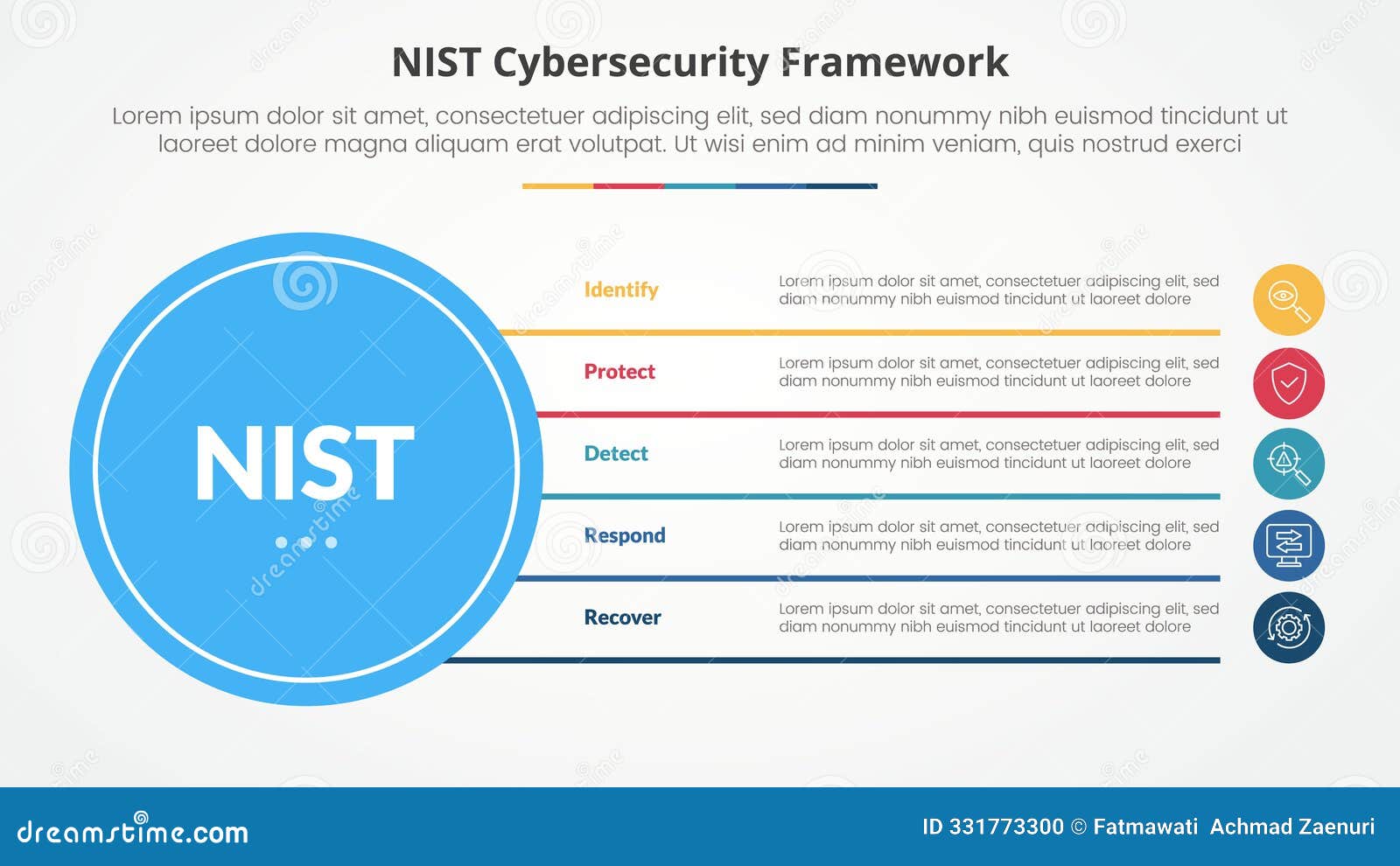 NIST Cybersecurity Framework

Lorem ipsum dolor sit amet, consectetuer adipiscing elit, sed diam nonummy nibh euismod tincidunt ut laoreet dolore magna aliquam erat volutpat. Ut wisi enim ad minim veniam, quis nostrud exerci

NIST

Identify
Lorem ipsum dolor sit amet, consectetuer adipiscing elit, sed diam nonummy nibh euismod tincidunt ut laoreet dolore

Protect
Lorem ipsum dolor sit amet, consectetuer adipiscing elit, sed diam nonummy nibh euismod tincidunt ut laoreet dolore

Detect
Lorem ipsum dolor sit amet, consectetuer adipiscing elit, sed diam nonummy nibh euismod tincidunt ut laoreet dolore

Respond
Lorem ipsum dolor sit amet, consectetuer adipiscing elit, sed diam nonummy nibh euismod tincidunt ut laoreet dolore

Recover
Lorem ipsum dolor sit amet, consectetuer adipiscing elit, sed diam nonummy nibh euismod tincidunt ut laoreet dolore

dreamstime.com
ID 331773300 © Fatmawati Achmad Zaenuri