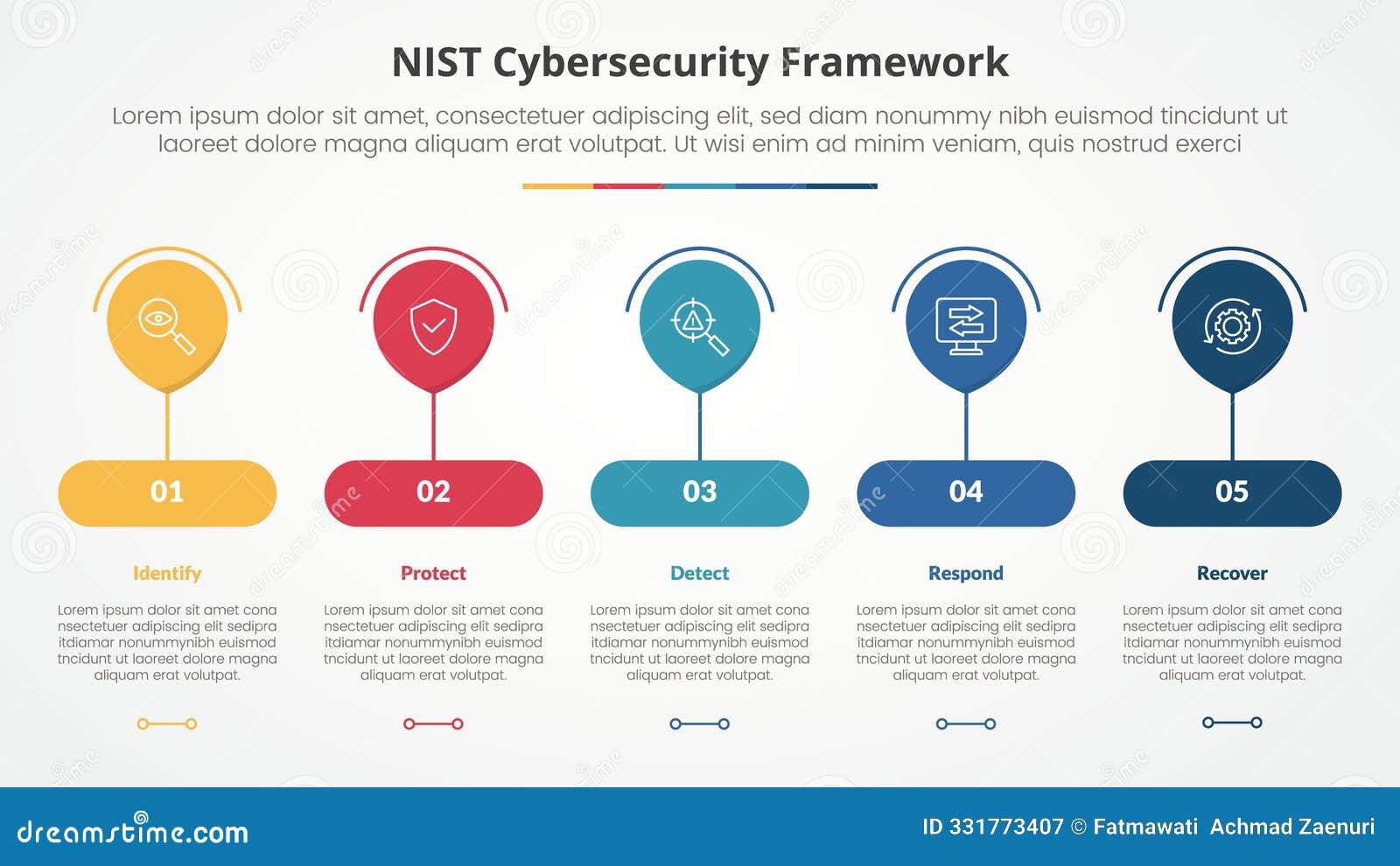 NIST Cybersecurity Framework

Lorem ipsum dolor sit amet, consectetuer adipiscing elit, sed diam nonummy nibh euismod tincidunt ut laoreet dolore magna aliquam erat volutpat. Ut wisi enim ad minim veniam, quis nostrud exerci

01

Identify

Lorem ipsum dolor sit amet cona nsectetuer adipiscing elit sedipra itdiamar nonummynibh euismod tncidunt ut laoreet dolore magna aliquam erat volutpat.

02

Protect

Lorem ipsum dolor sit amet cona nsectetuer adipiscing elit sedipra itdiamar nonummynibh euismod tncidunt ut laoreet dolore magna aliquam erat volutpat.

03

Detect

Lorem ipsum dolor sit amet cona nsectetuer adipiscing elit sedipra itdiamar nonummynibh euismod tncidunt ut laoreet dolore magna aliquam erat volutpat.

04

Respond

Lorem ipsum dolor sit amet cona nsectetuer adipiscing elit sedipra itdiamar nonummynibh euismod tncidunt ut laoreet dolore magna aliquam erat volutpat.

05

Recover

Lorem ipsum dolor sit amet cona nsectetuer adipiscing elit sedipra itdiamar nonummynibh euismod tncidunt ut laoreet dolore magna aliquam erat volutpat.

dreamstime.com

ID 331773407 © Fatmawati Achmad Zaenuri