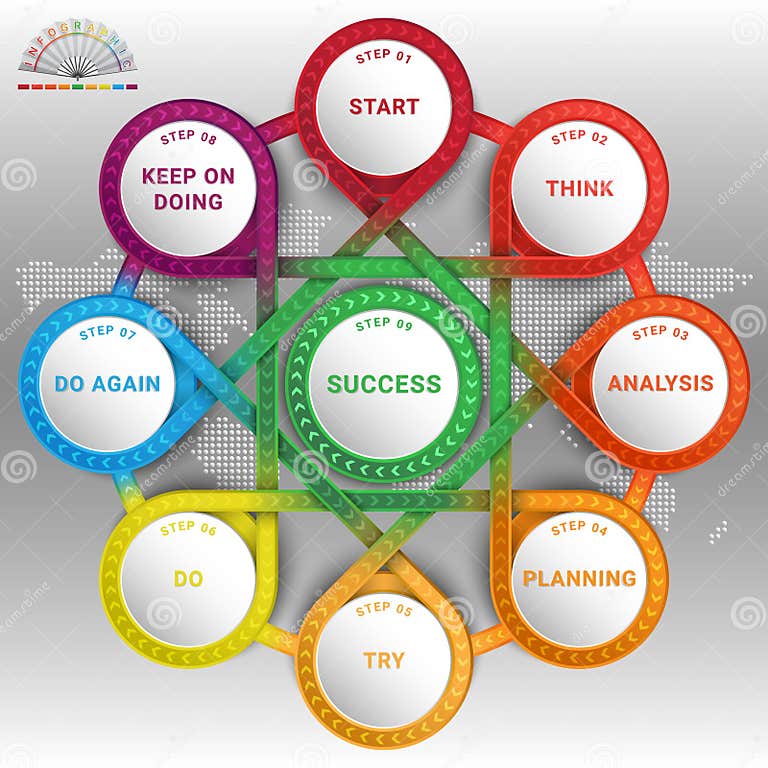 INFOGRAPHIC

STEP 01
START

STEP 02
THINK

STEP 03
ANALYSIS

STEP 04
PLANNING

STEP 05
TRY

STEP 06
DO

STEP 07
DO AGAIN

STEP 08
KEEP ON DOING

STEP 09
SUCCESS

dreamstime