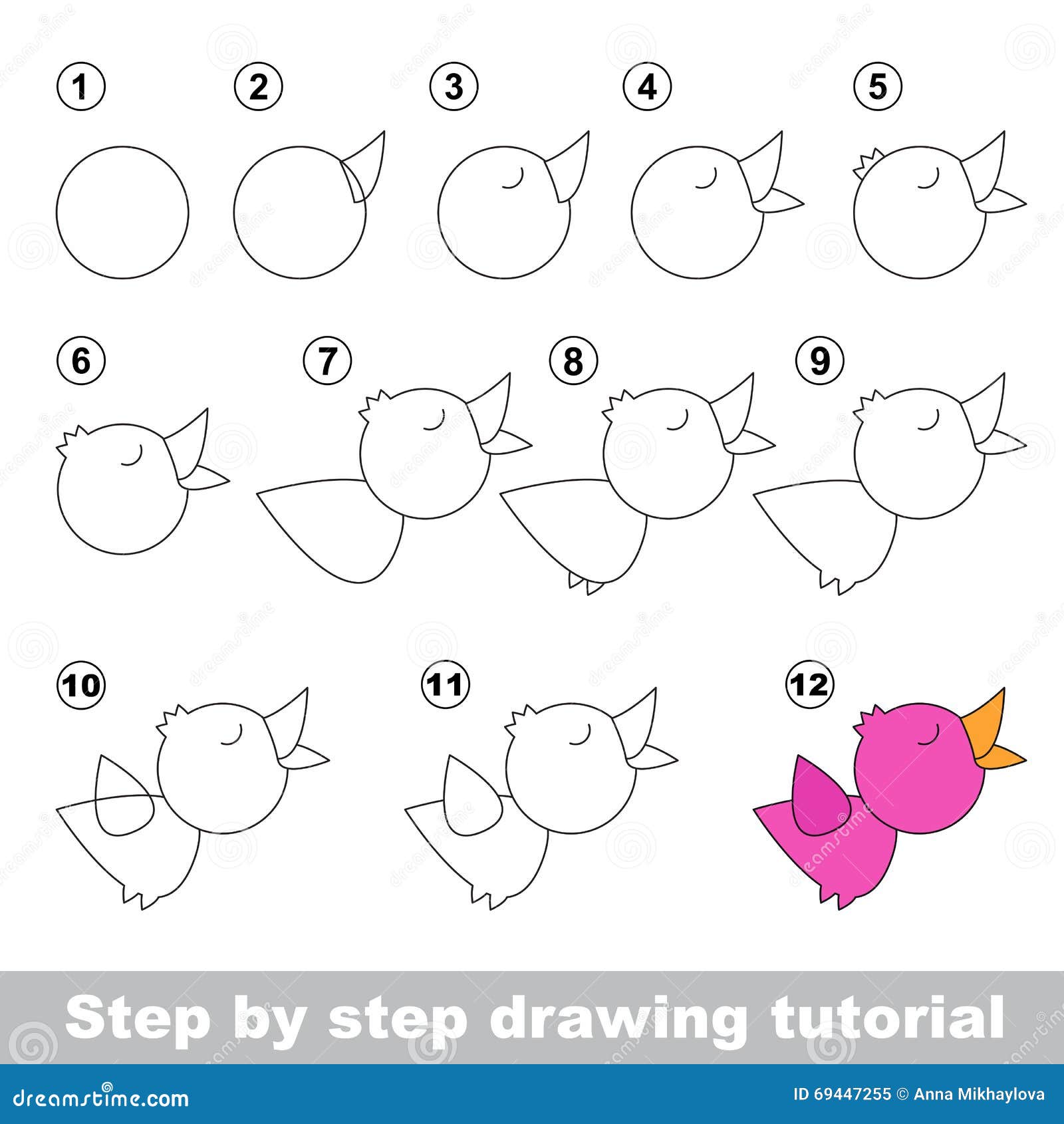 1
2
3
4
5
6
7
8
9
10
11
12

Step by step drawing tutorial

dreamstime.com
ID 69447255 © Anna Mikhaylova