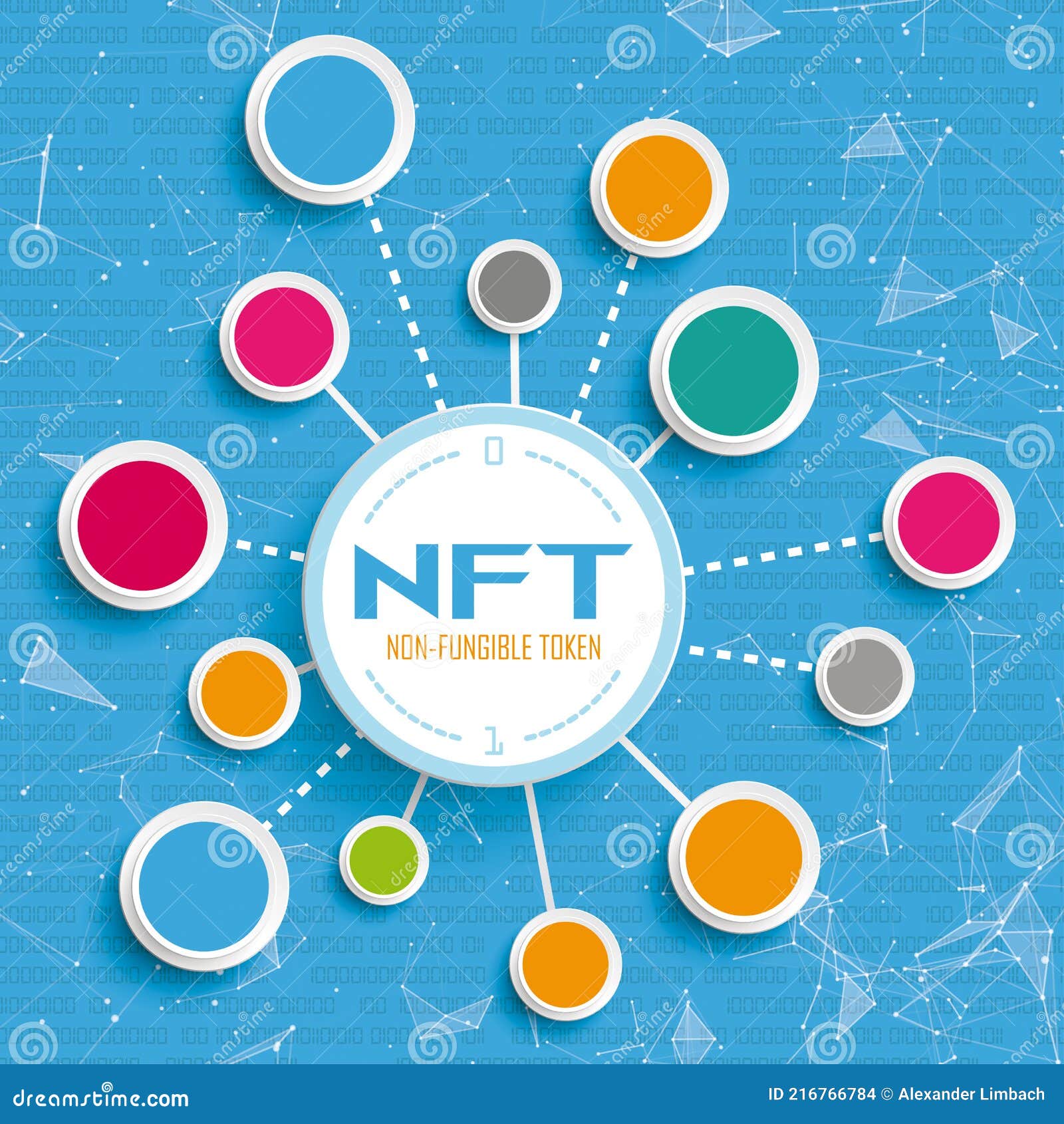 0

NFT

NON-FUNGIBLE TOKEN

1

dreamstime.com

ID 216766784 © Alexander Limbach